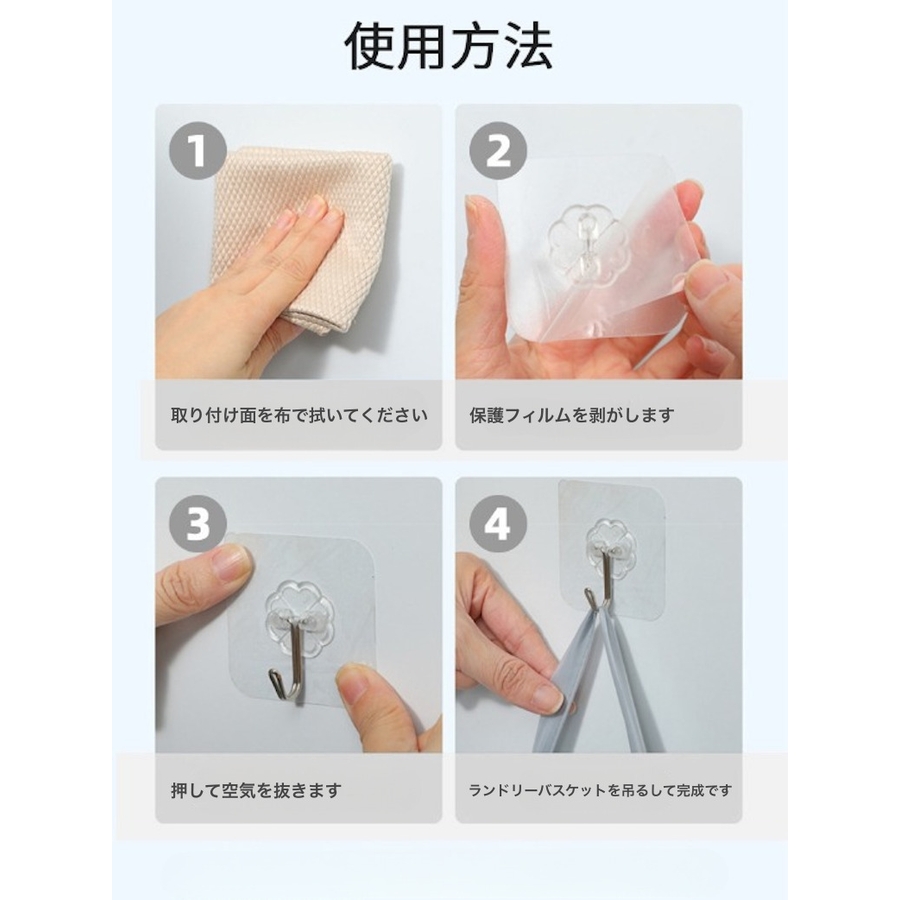 使用方法

1

取り付け面を布で拭いてください

2

保護フィルムを剥がします

3

押して空気を抜きます

4

ランドリーバスケットを吊るして完成です