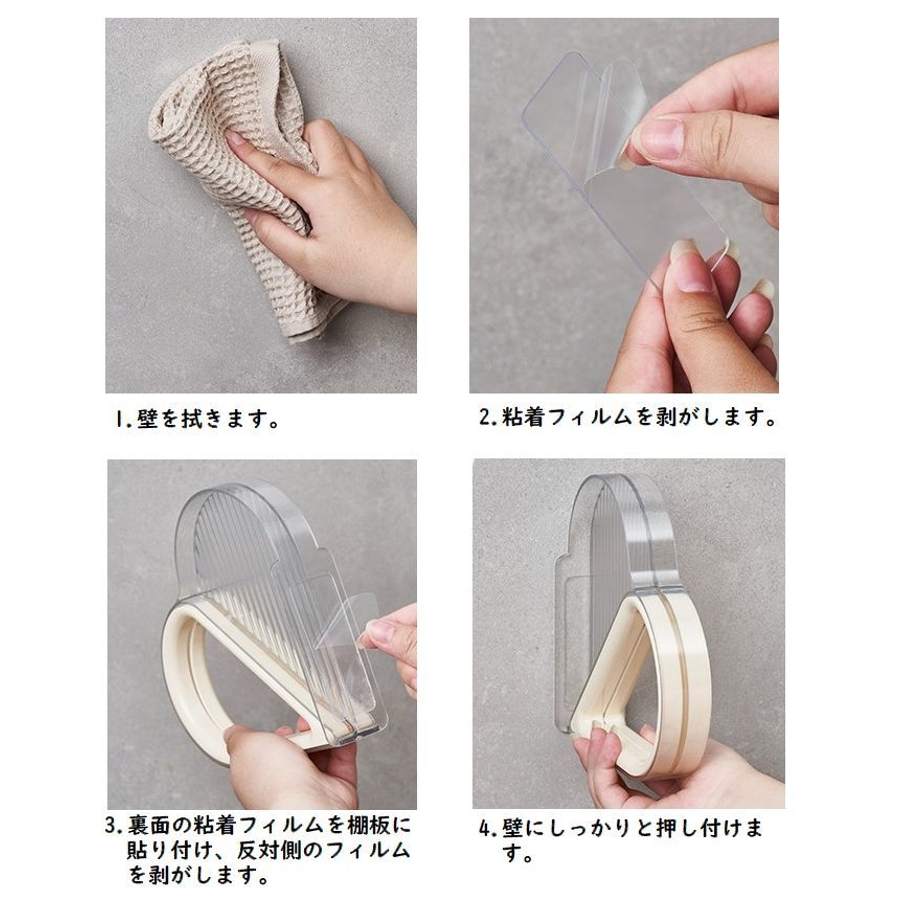 1.壁を拭きます。

2.粘着フィルムを剥がします。

3.裏面の粘着フィルムを棚板に貼り付け、反対側のフィルムを剥がします。

4.壁にしっかりと押し付けます。