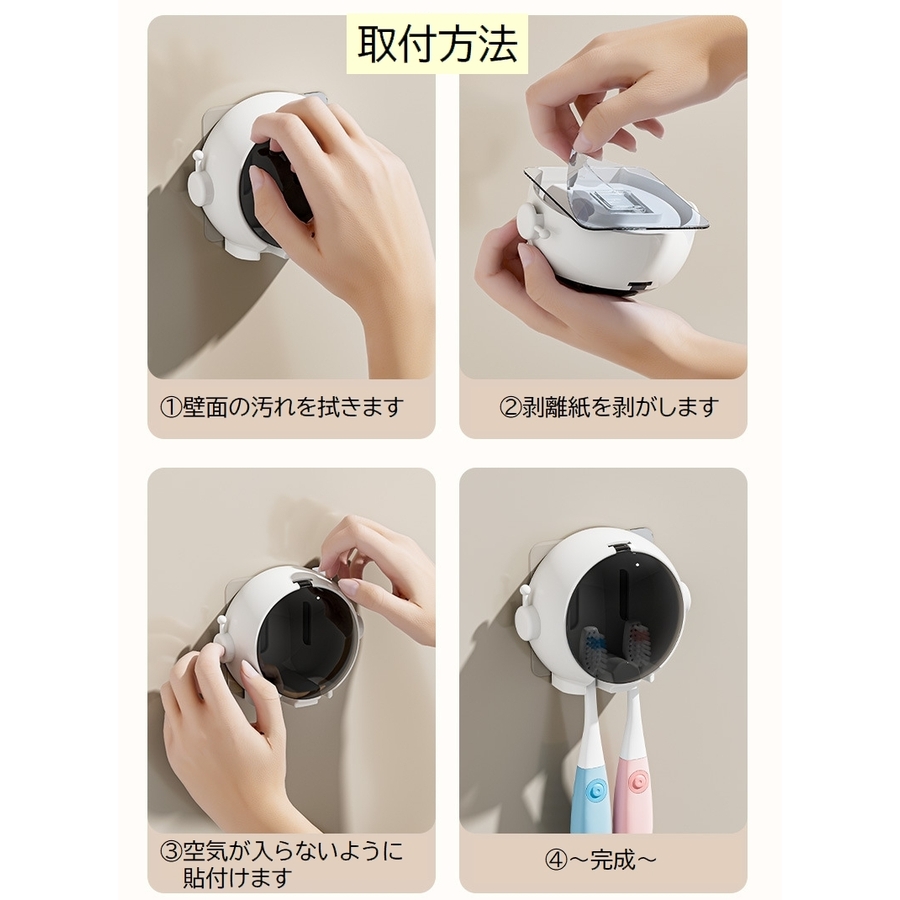 取付方法

①壁面の汚れを拭きます

②剥離紙を剥がします

③空気が入らないように貼付けます

④～完成～