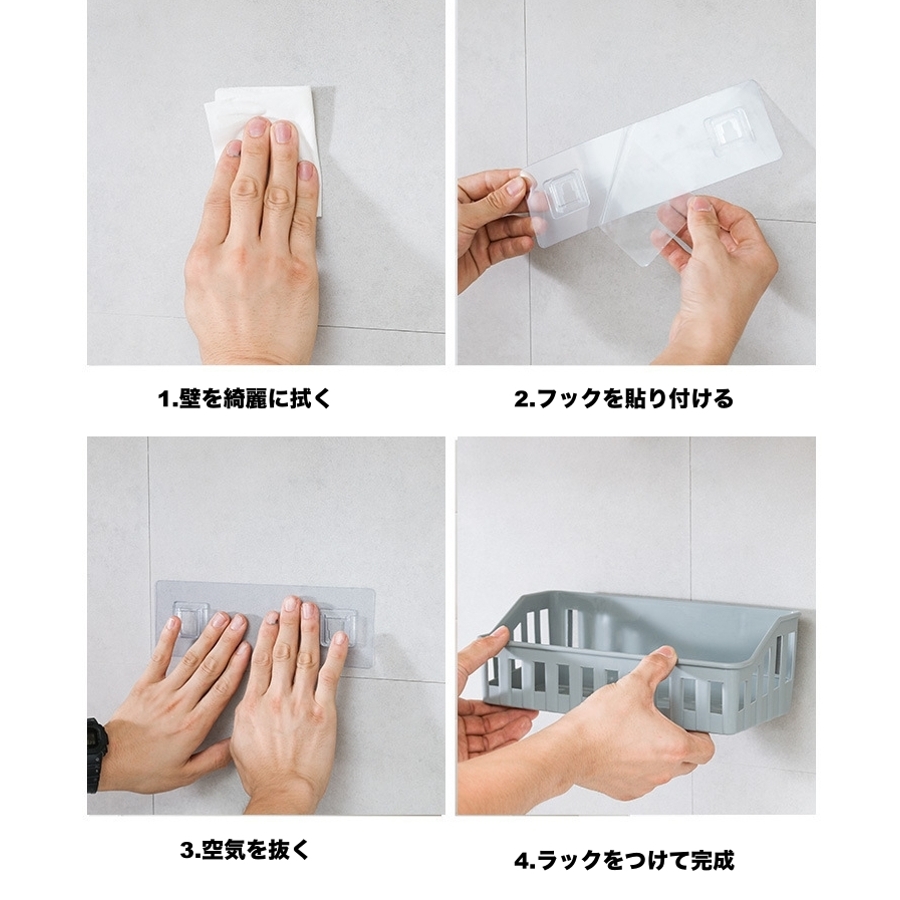 1.壁を綺麗に拭く

2.フックを貼り付ける

3.空気を抜く

4.ラックをつけて完成