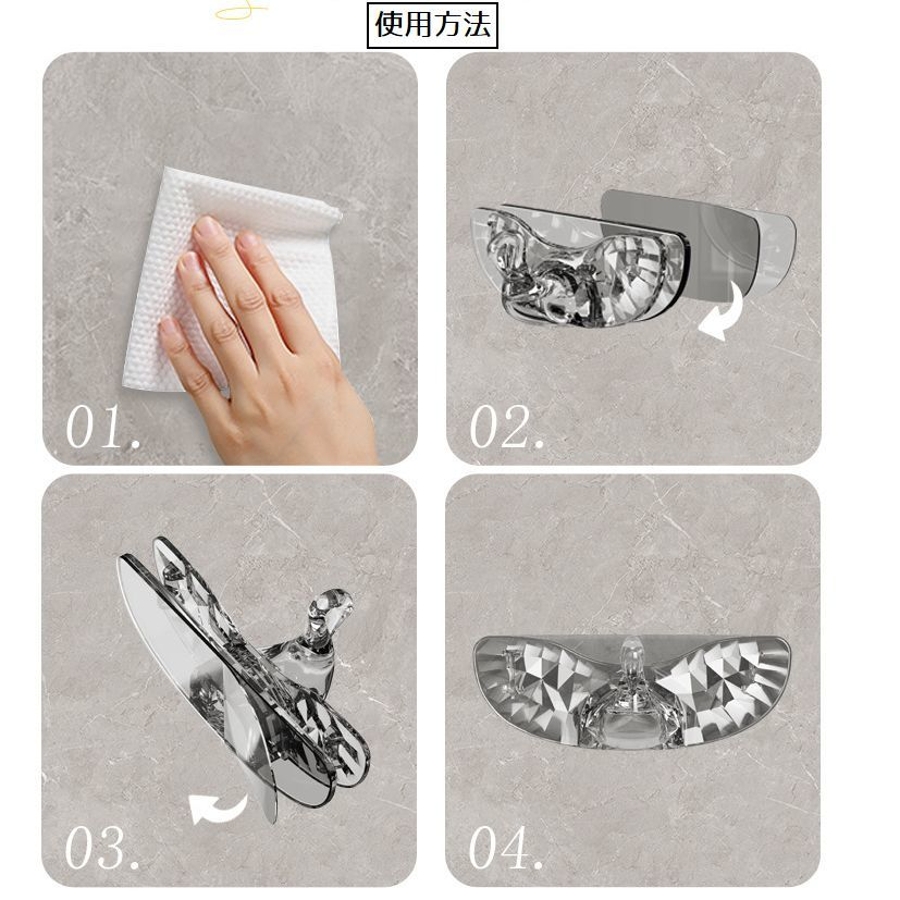 使用方法

01.

02.

03.

04.