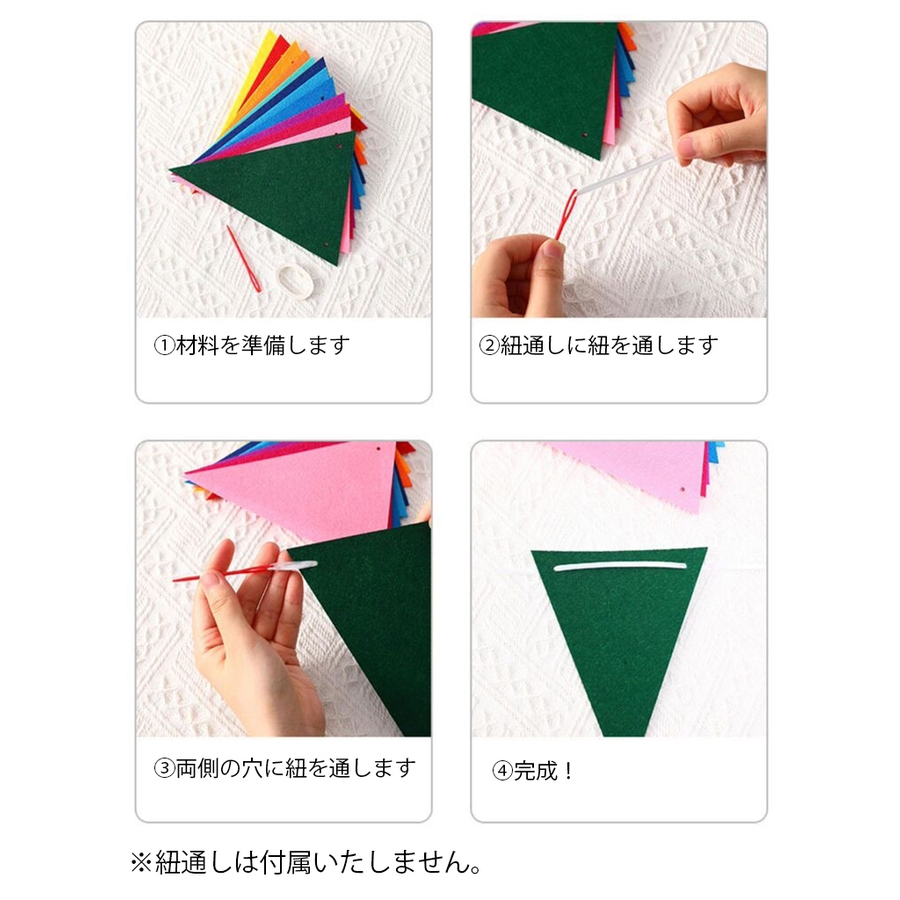 ①材料を準備します

②紐通しに紐を通します

③両側の穴に紐を通します

④完成！

※紐通しは付属いたしません。