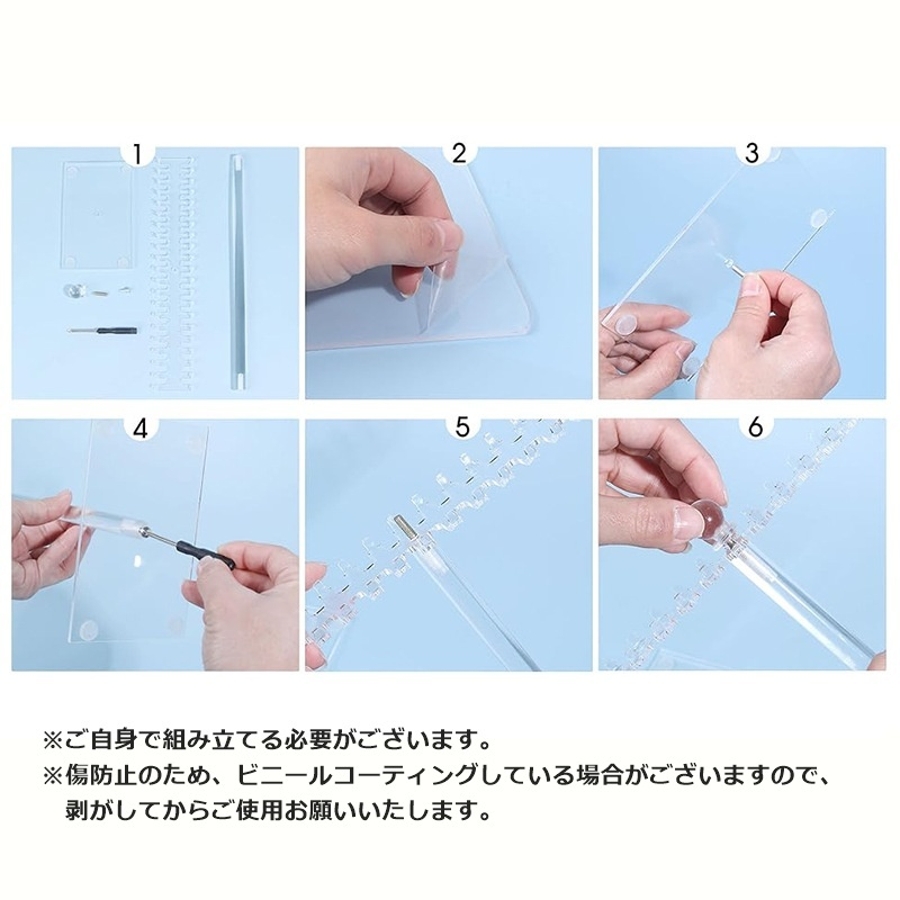 1

2

3

4

5

6

※ご自身で組み立てる必要がございます。
※傷防止のため、ビニールコーティングしている場合がございますので、剥がしてからご使用お願いいたします。