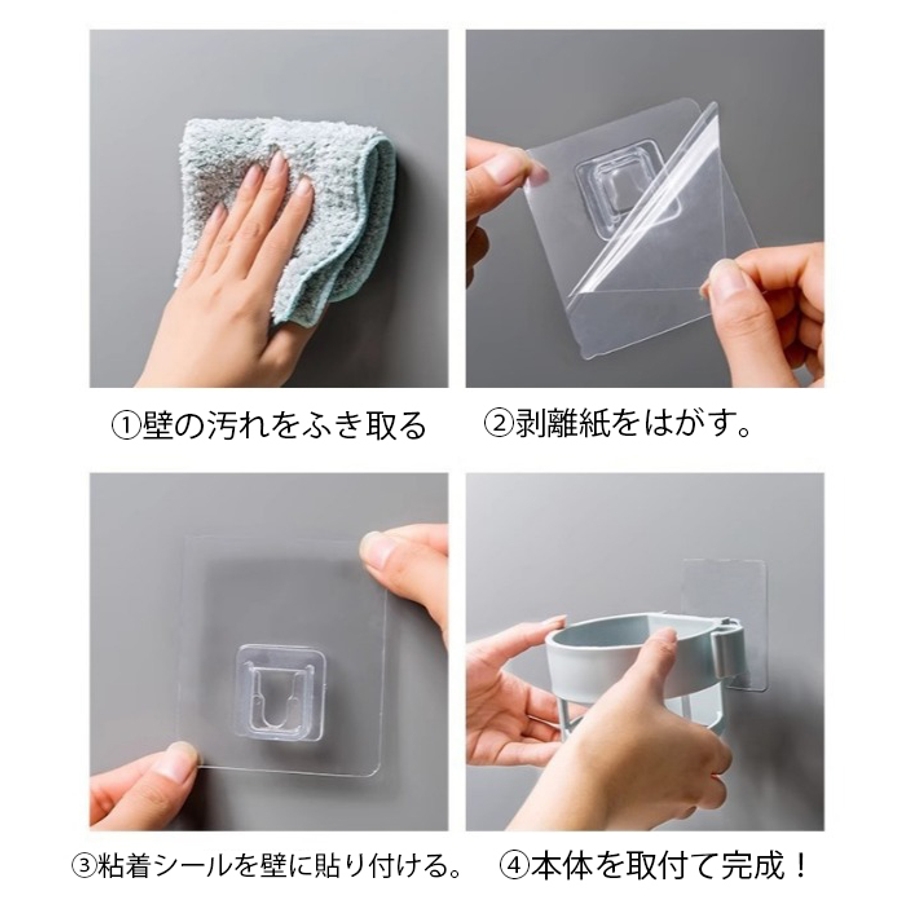 ①壁の汚れをふき取る

②剥離紙をはがす。

③粘着シールを壁に貼り付ける。

④本体を取付て完成！