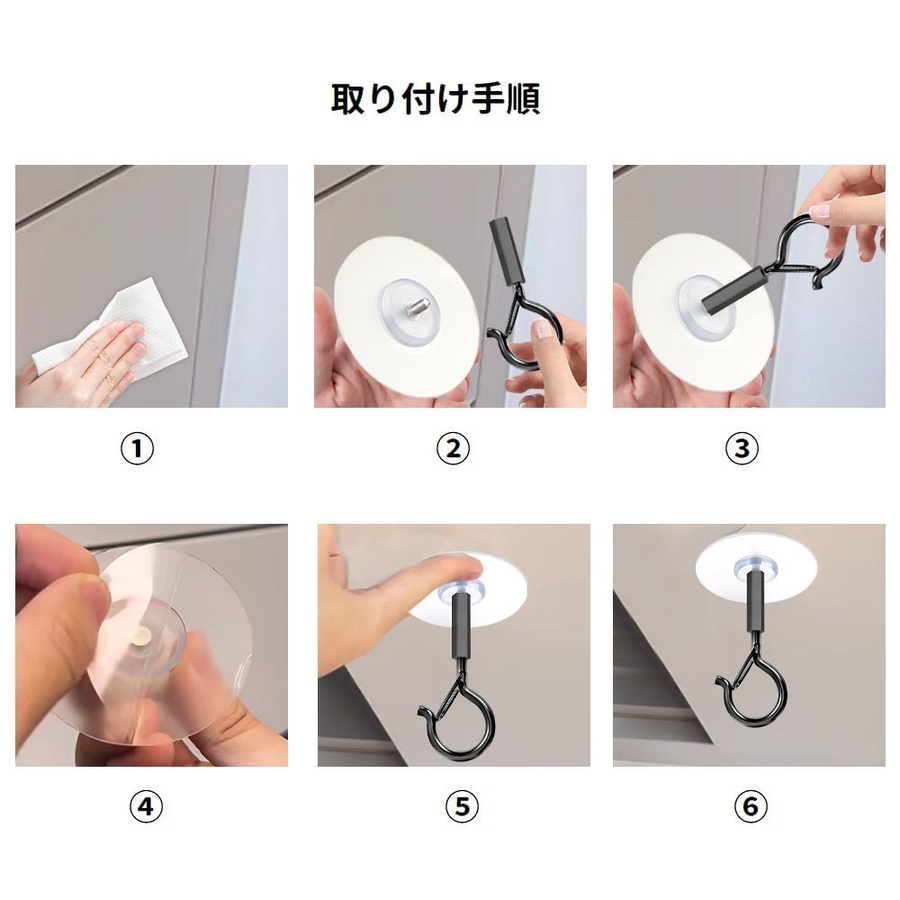 取り付け手順

①

②

③

④

⑤

⑥