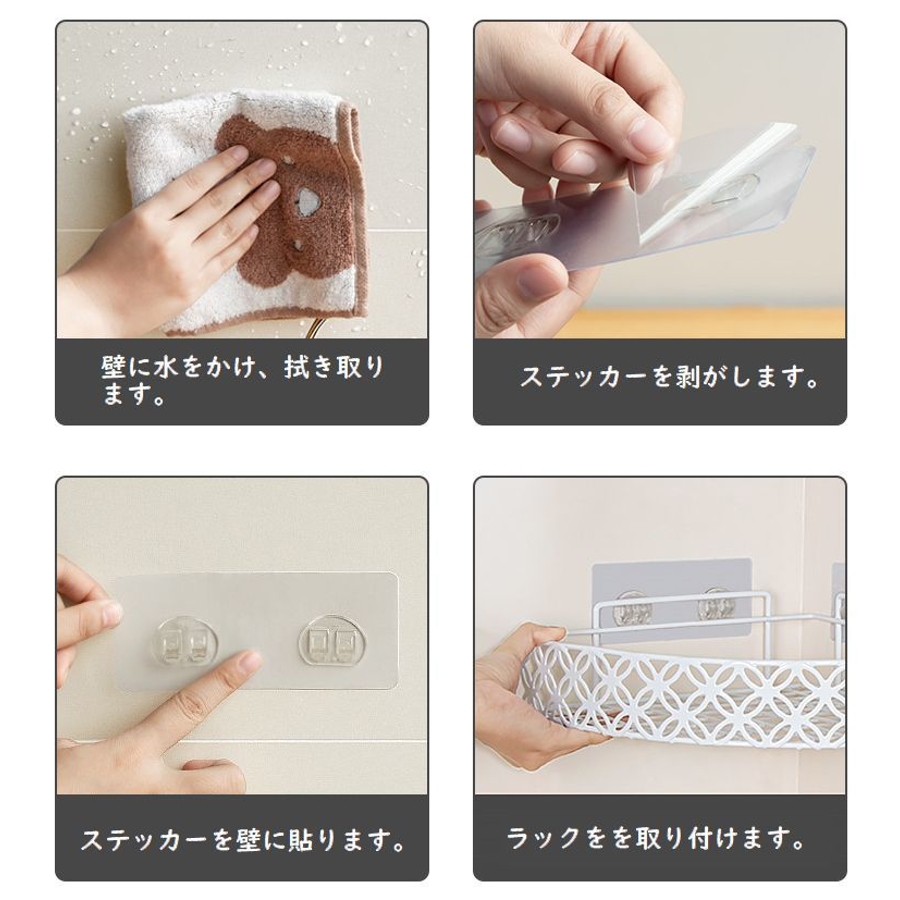 壁に水をかけ、拭き取ります。

ステッカーを剥がします。

ステッカーを壁に貼ります。

ラックをを取り付けます。