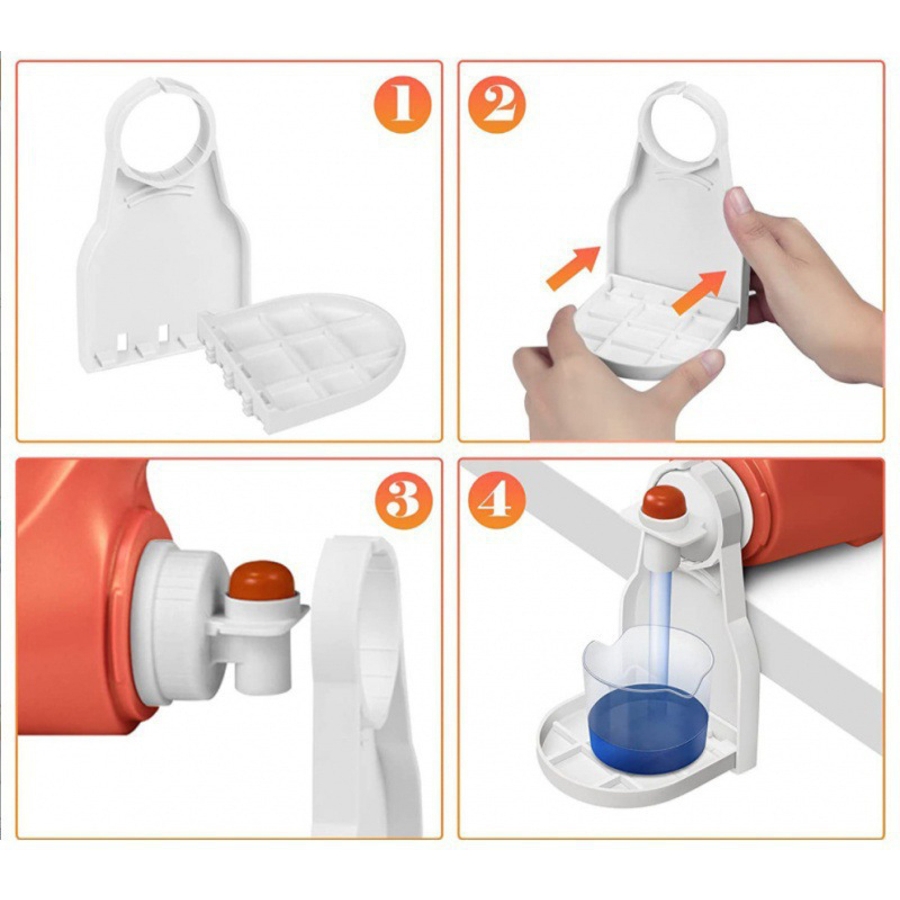 1

2

3

4