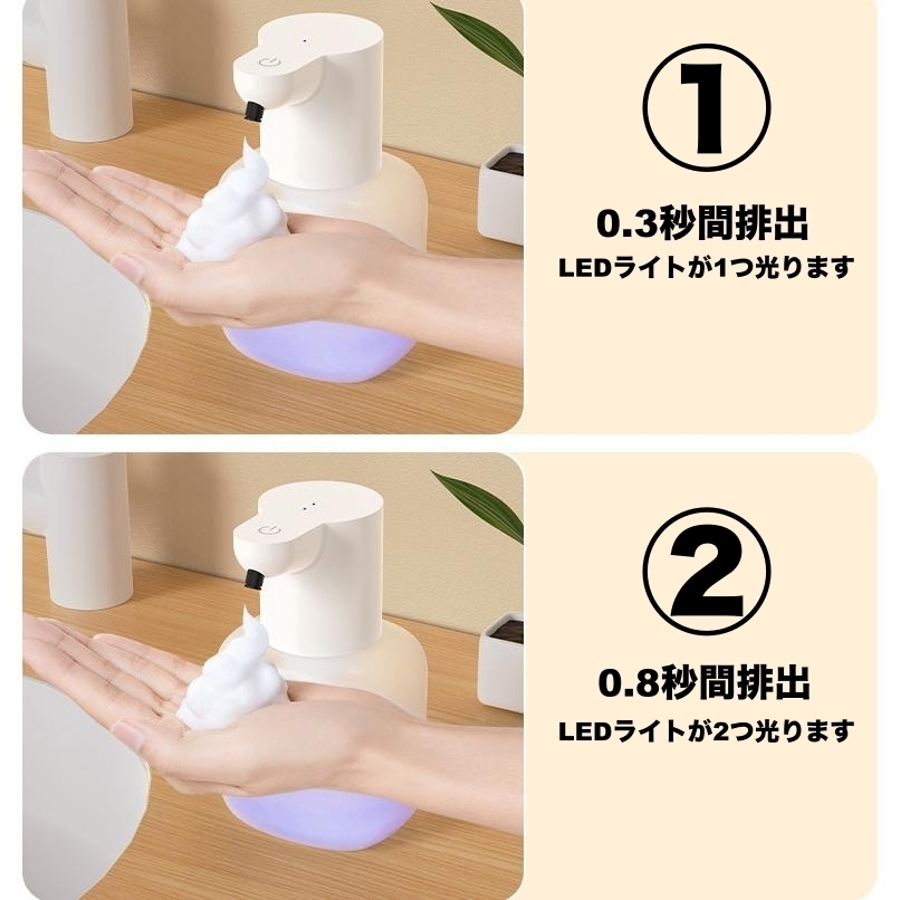 ①

0.3秒間排出

LEDライトが1つ光ります

②

0.8秒間排出

LEDライトが2つ光ります