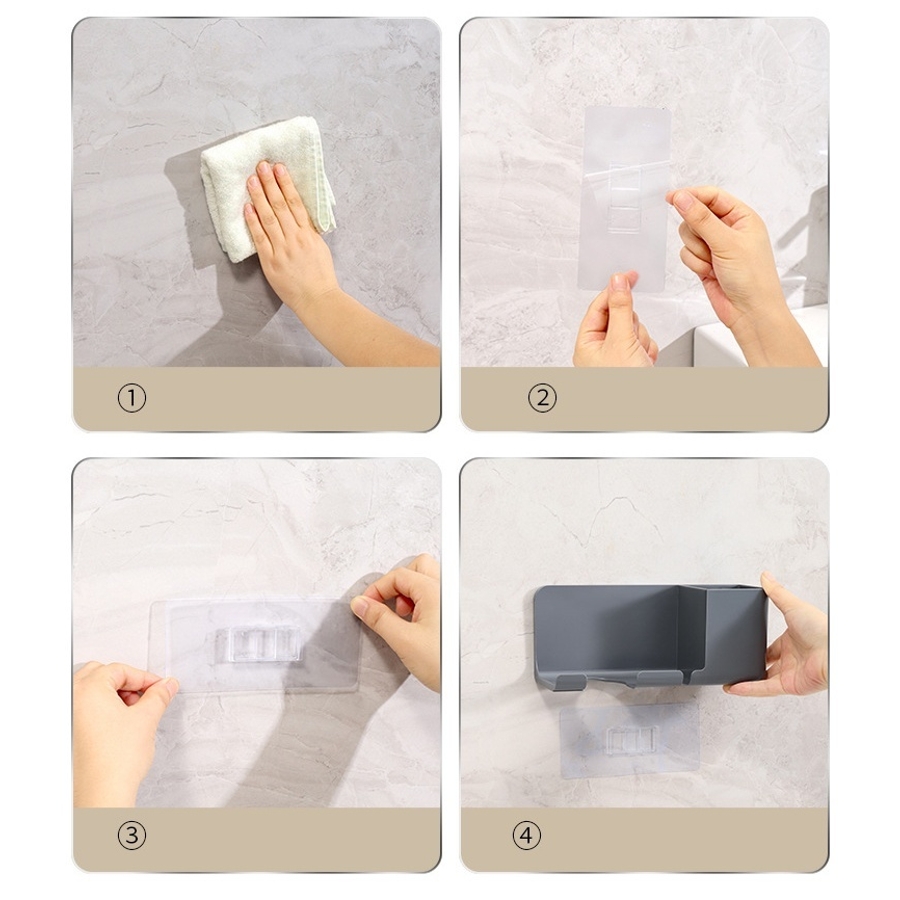 ①

②

③

④