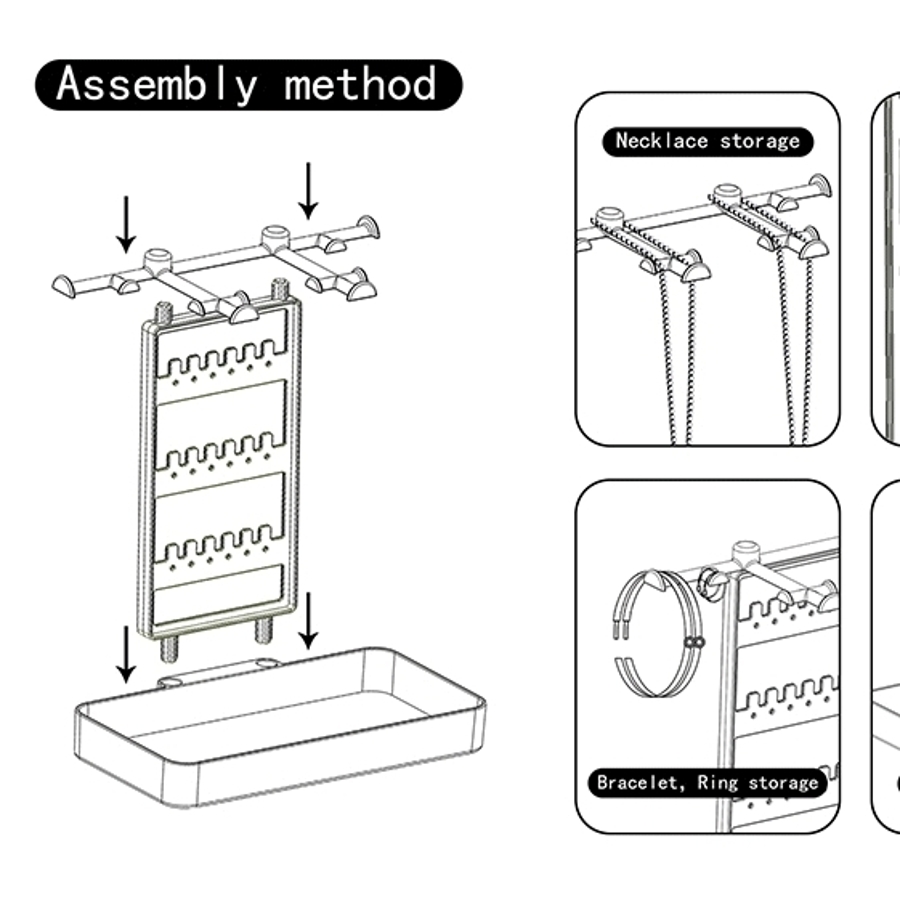 Assembly method

Necklace storage

Bracelet, Ring storage