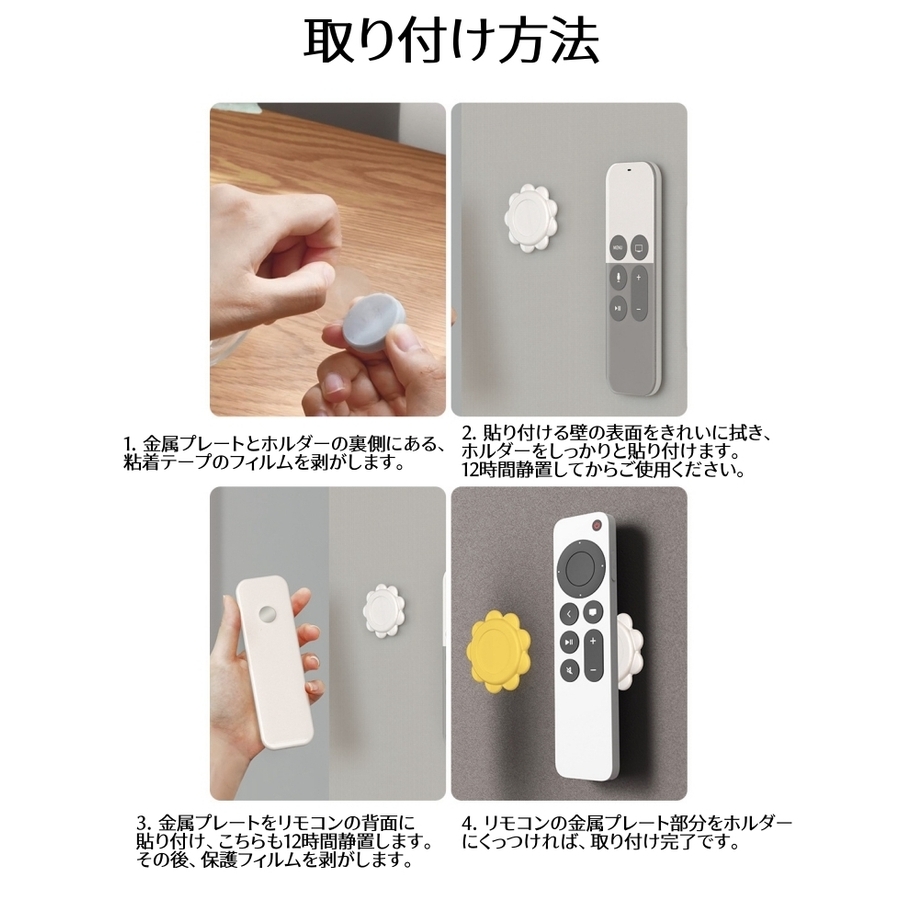 取り付け方法

MENU

1. 金属プレートとホルダーの裏側にある、粘着テープのフィルムを剥がします。

2. 貼り付ける壁の表面をきれいに拭き、ホルダーをしっかりと貼り付けます。12時間静置してからご使用ください。

3. 金属プレートをリモコンの背面に貼り付け、こちらも12時間静置します。その後、保護フィルムを剥がします。

4. リモコンの金属プレート部分をホルダーにくっつければ、取り付け完了です。