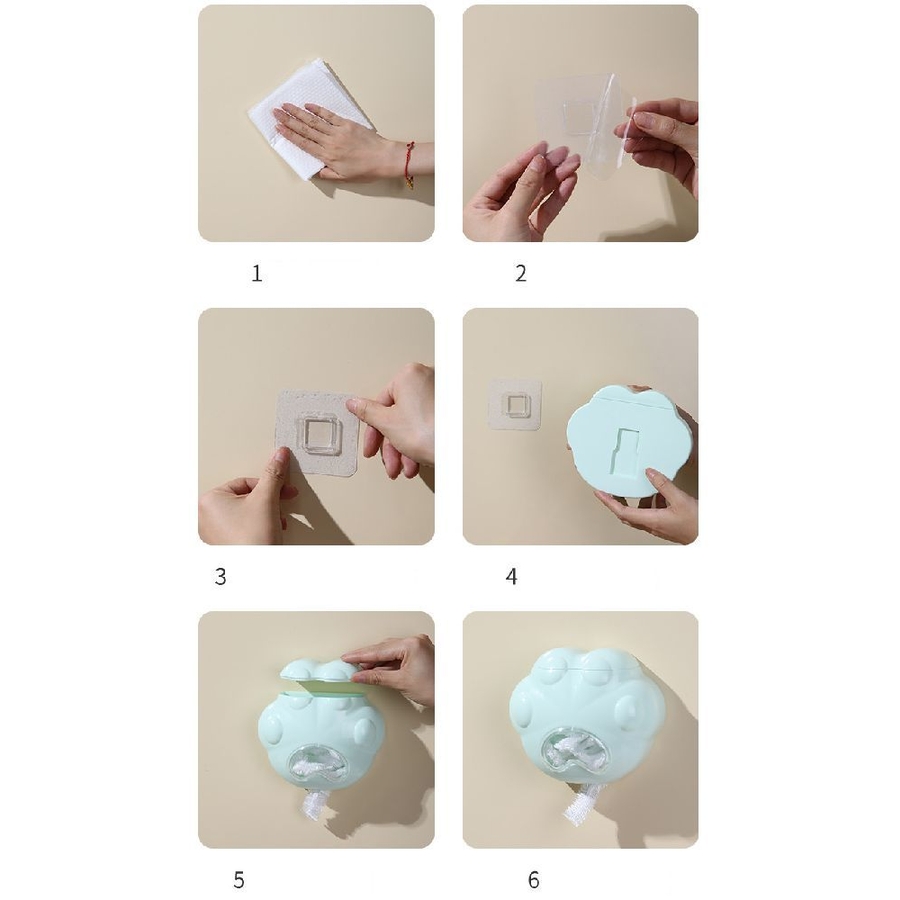 1

2

3

4

5

6