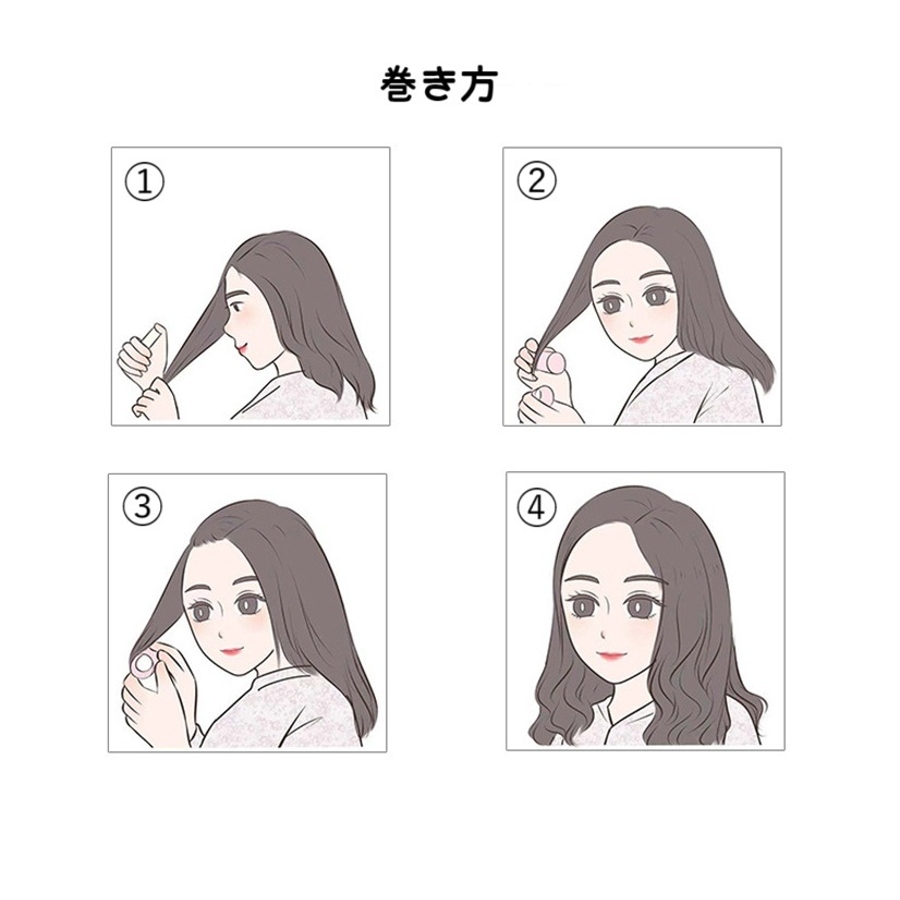 巻き方

①

②

③

④