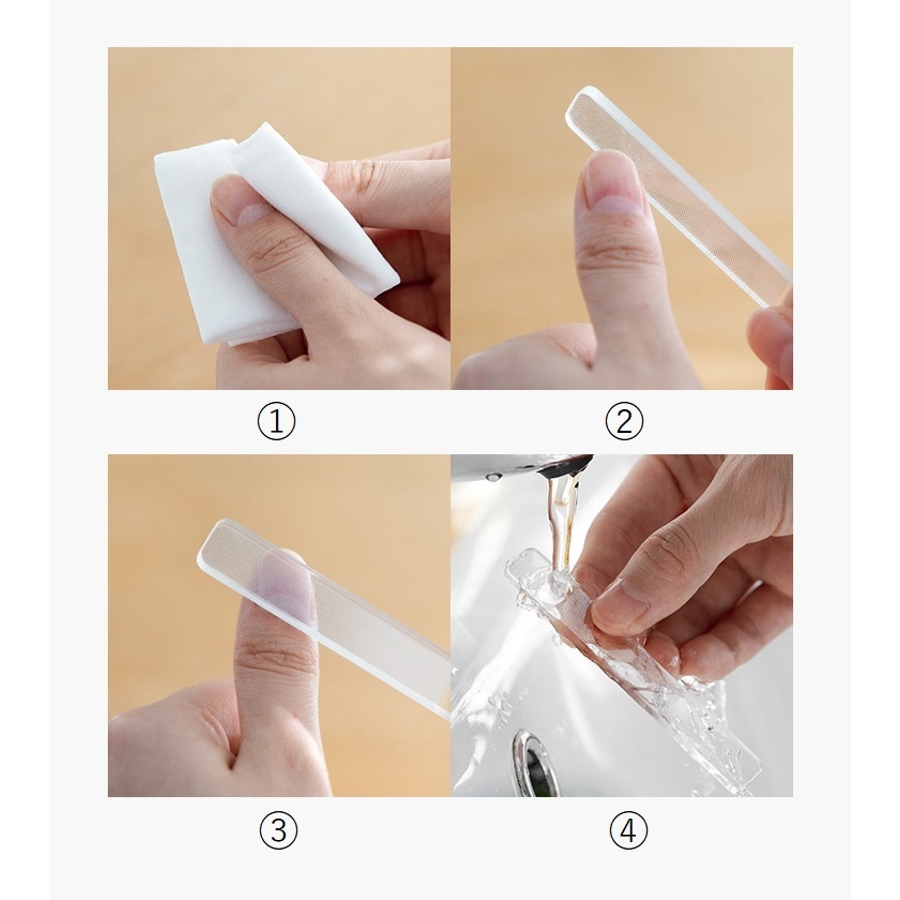 ①

②

③

④