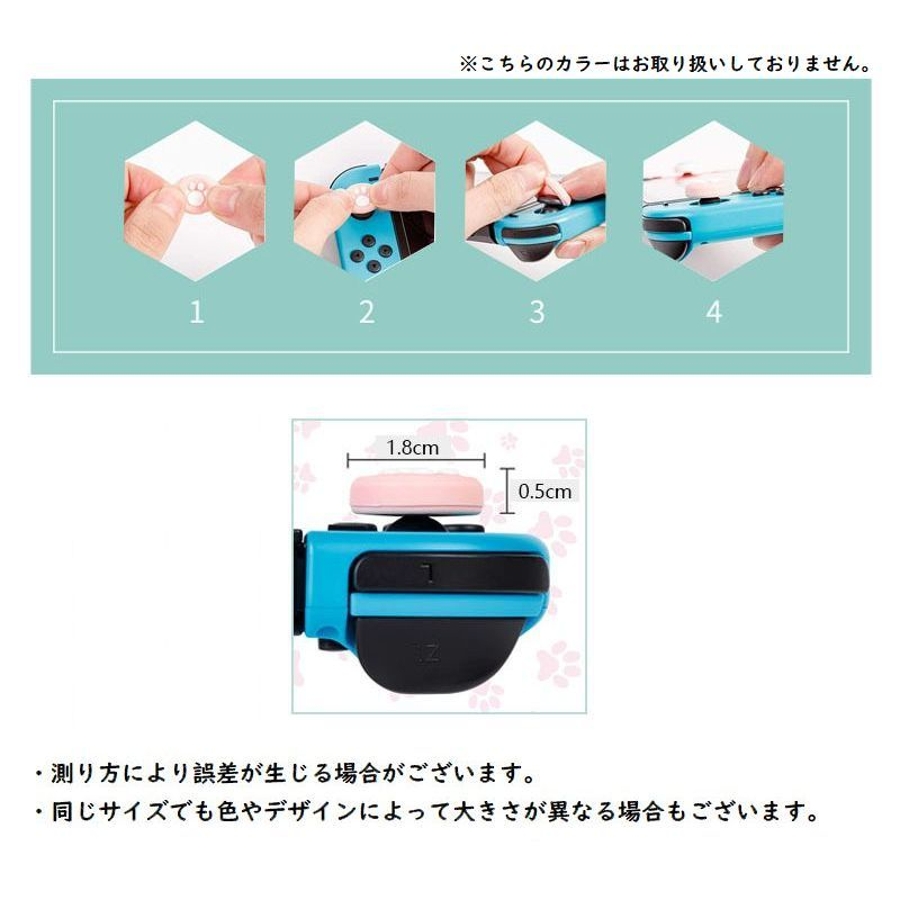 ※こちらのカラーはお取り扱いしておりません。

1

2

3

4

1.8cm

0.5cm

L

ZL

・測り方により誤差が生じる場合がございます。

・同じサイズでも色やデザインによって大きさが異なる場合もございます。