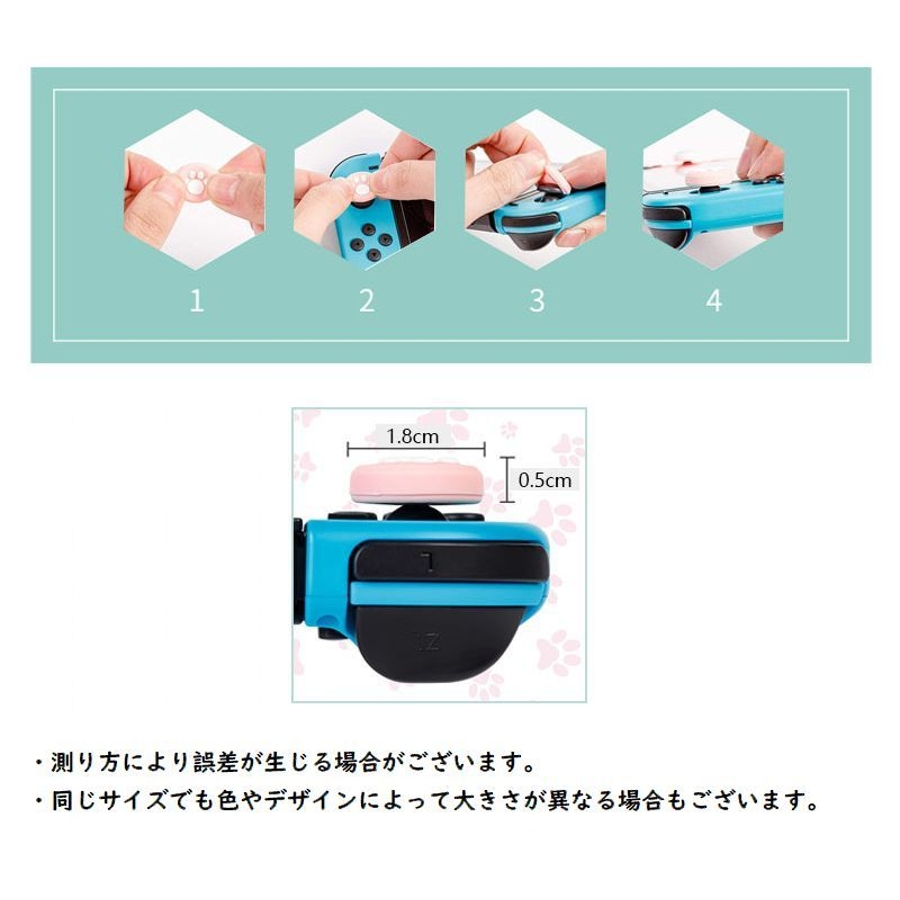 1

2

3

4

1.8cm

0.5cm

L

ZL

・測り方により誤差が生じる場合がございます。

・同じサイズでも色やデザインによって大きさが異なる場合もございます。