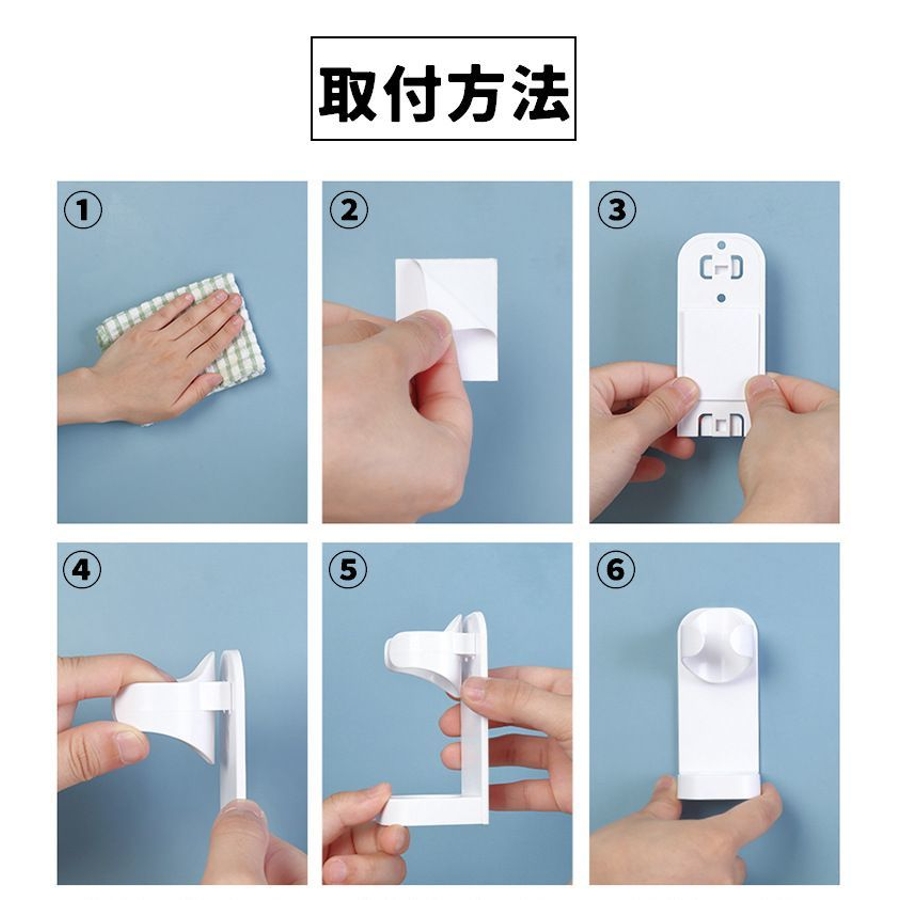 取付方法

①

②

③

④

⑤

⑥