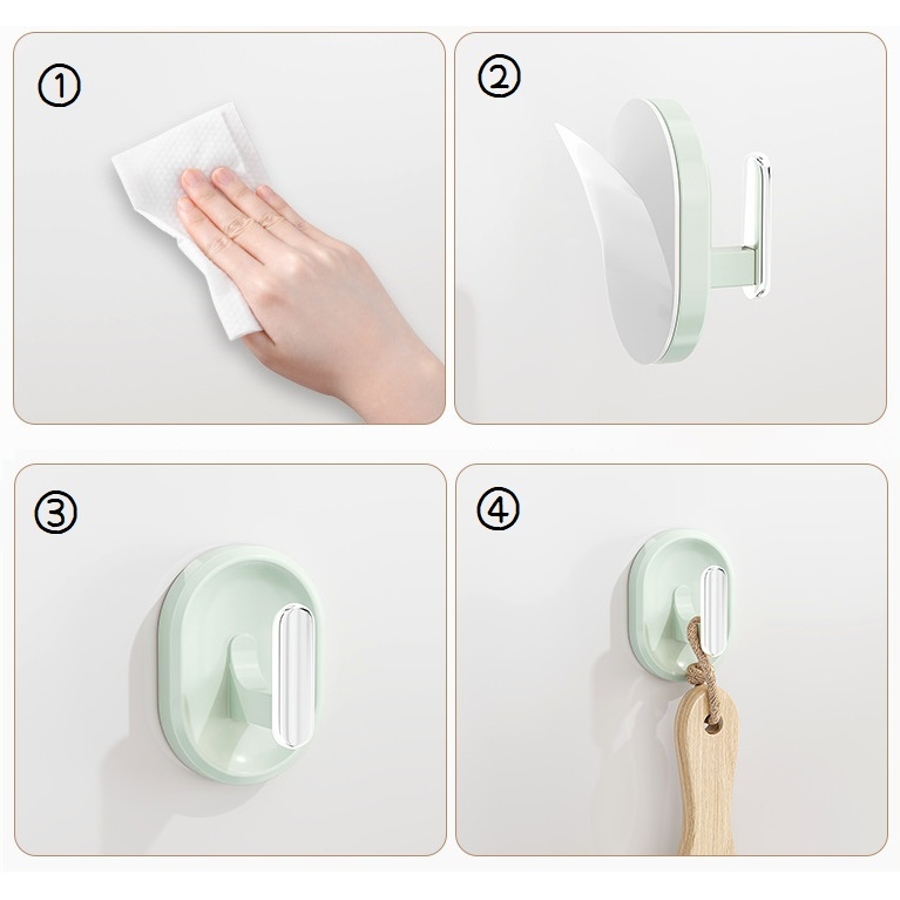 ①

②

③

④