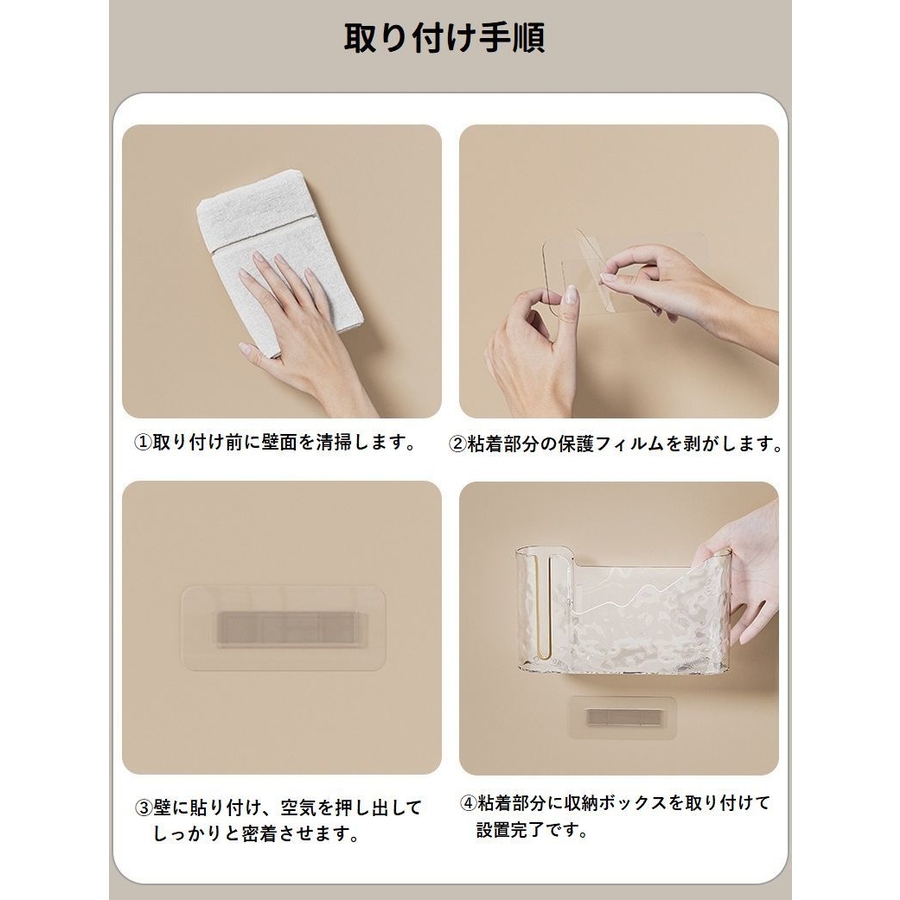 取り付け手順

①取り付け前に壁面を清掃します。

②粘着部分の保護フィルムを剥がします。

③壁に貼り付け、空気を押し出してしっかりと密着させます。

④粘着部分に収納ボックスを取り付けて設置完了です。