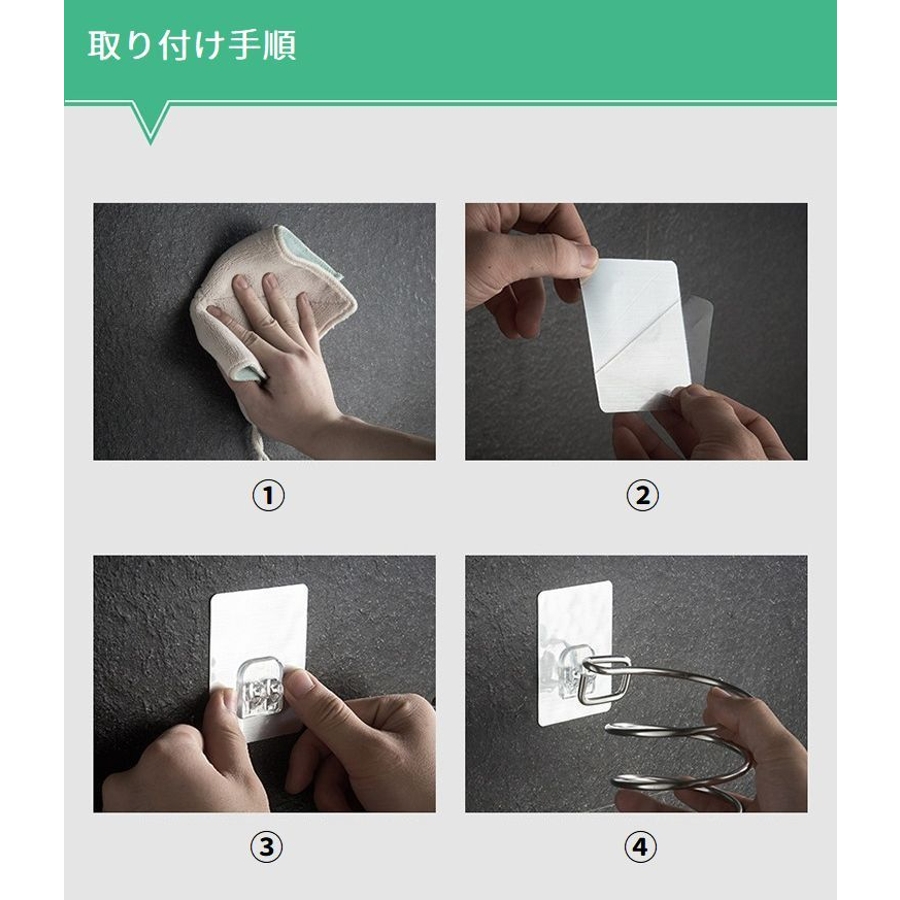 取り付け手順

①

②

③

④