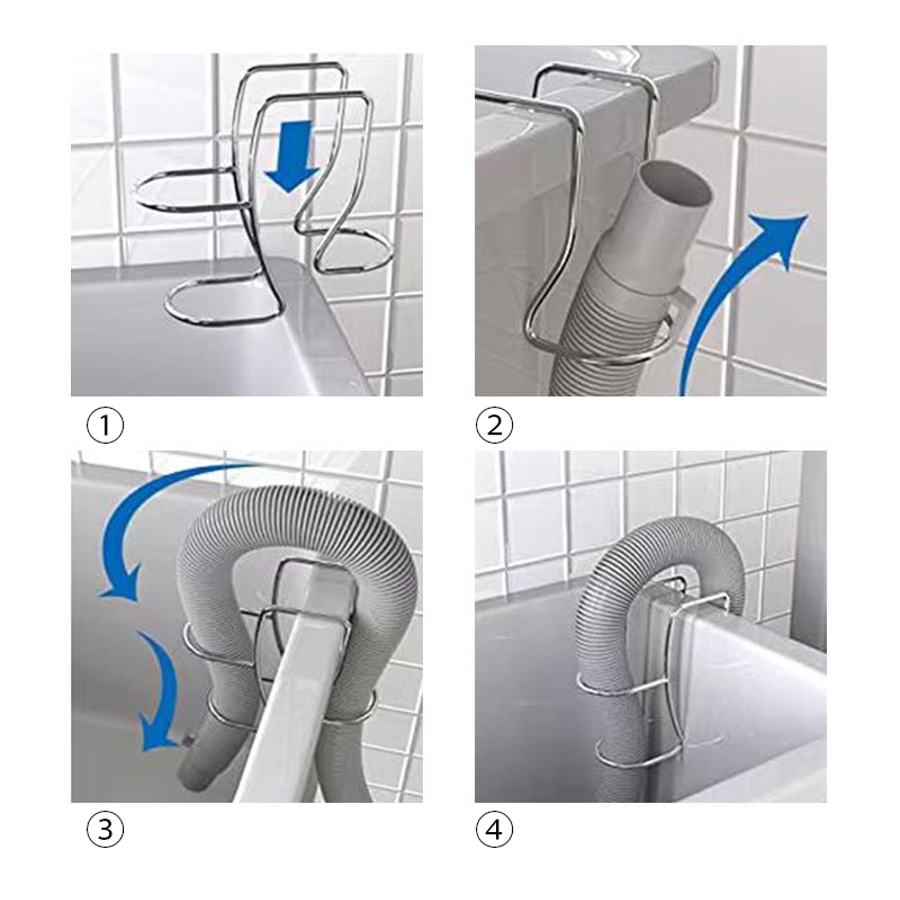 ①

②

③

④