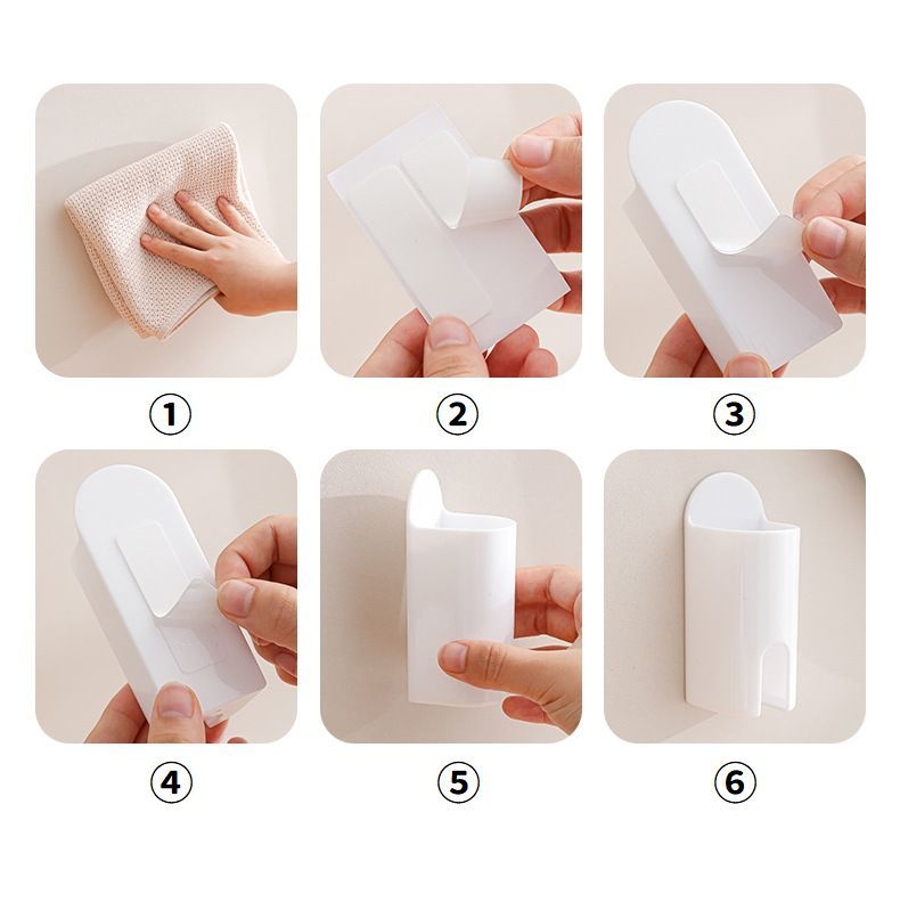 ①

②

③

④

⑤

⑥