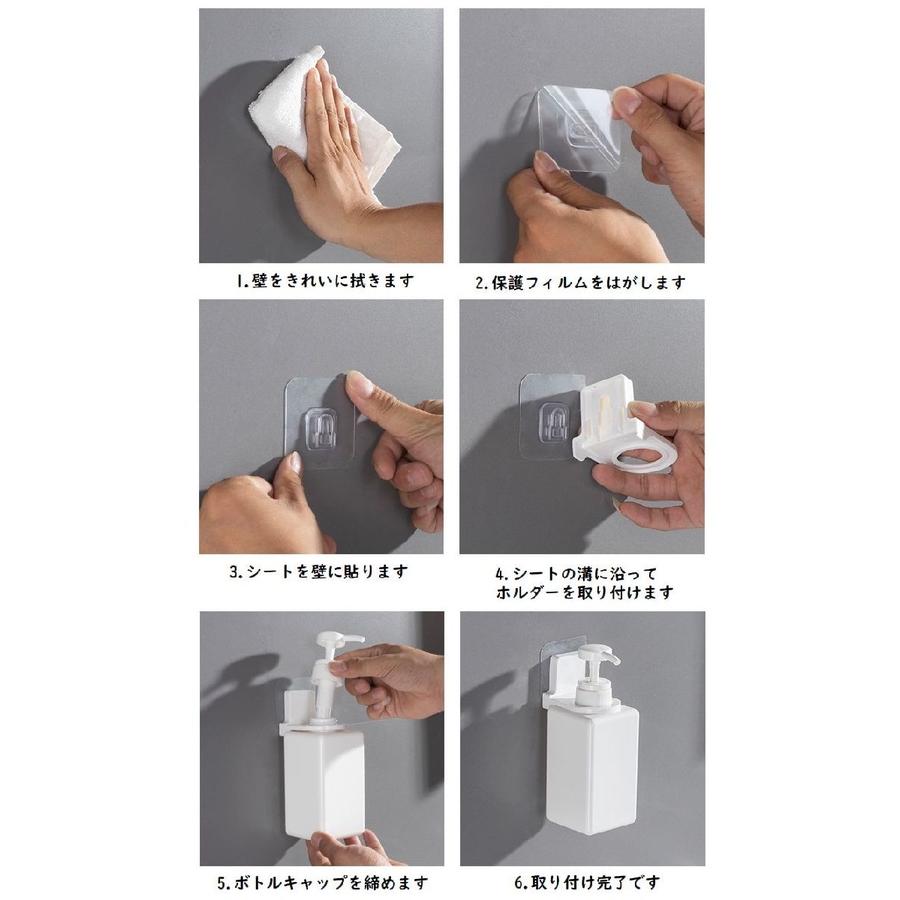 1.壁をきれいに拭きます

2.保護フィルムをはがします

3.シートを壁に貼ります

4.シートの溝に沿って
ホルダーを取り付けます

5.ボトルキャップを締めます

6.取り付け完了です