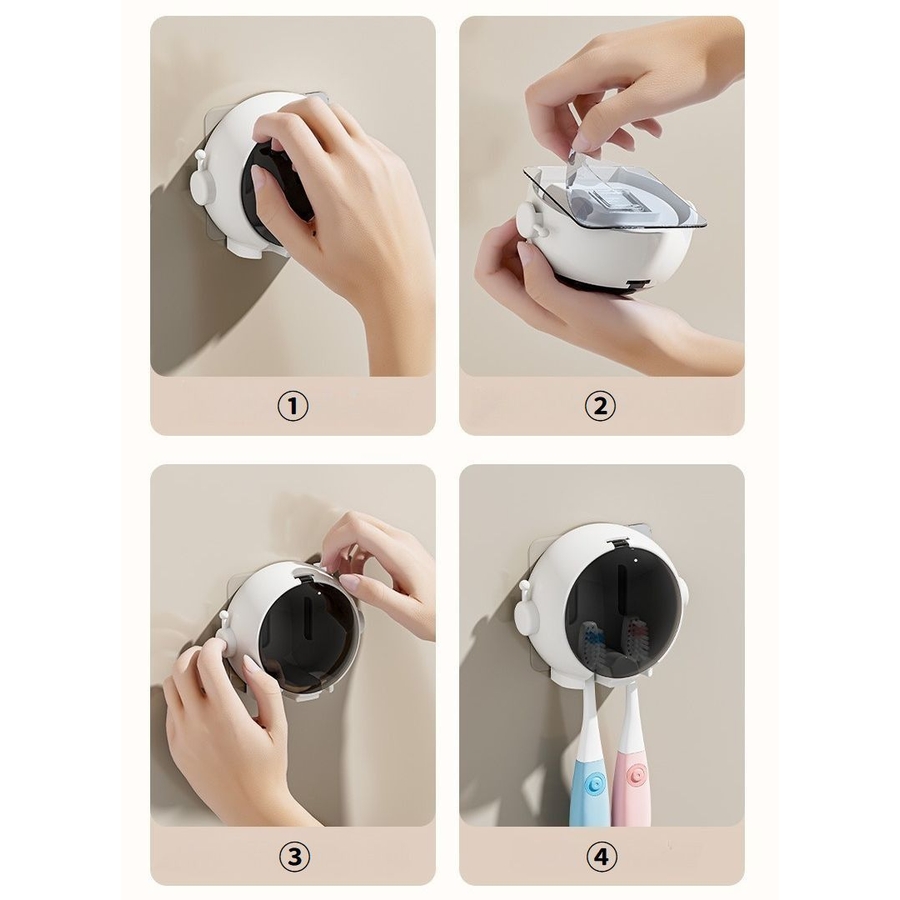 ①

②

③

④