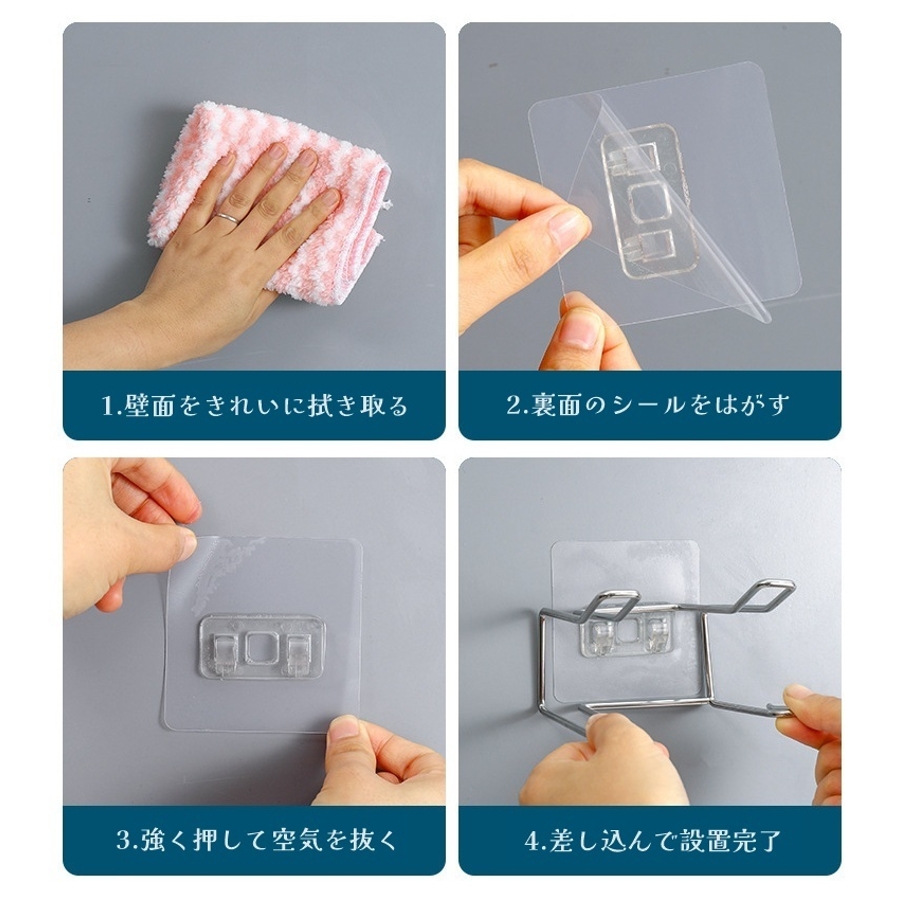 1.壁面をきれいに拭き取る

2.裏面のシールをはがす

3.強く押して空気を抜く

4.差し込んで設置完了