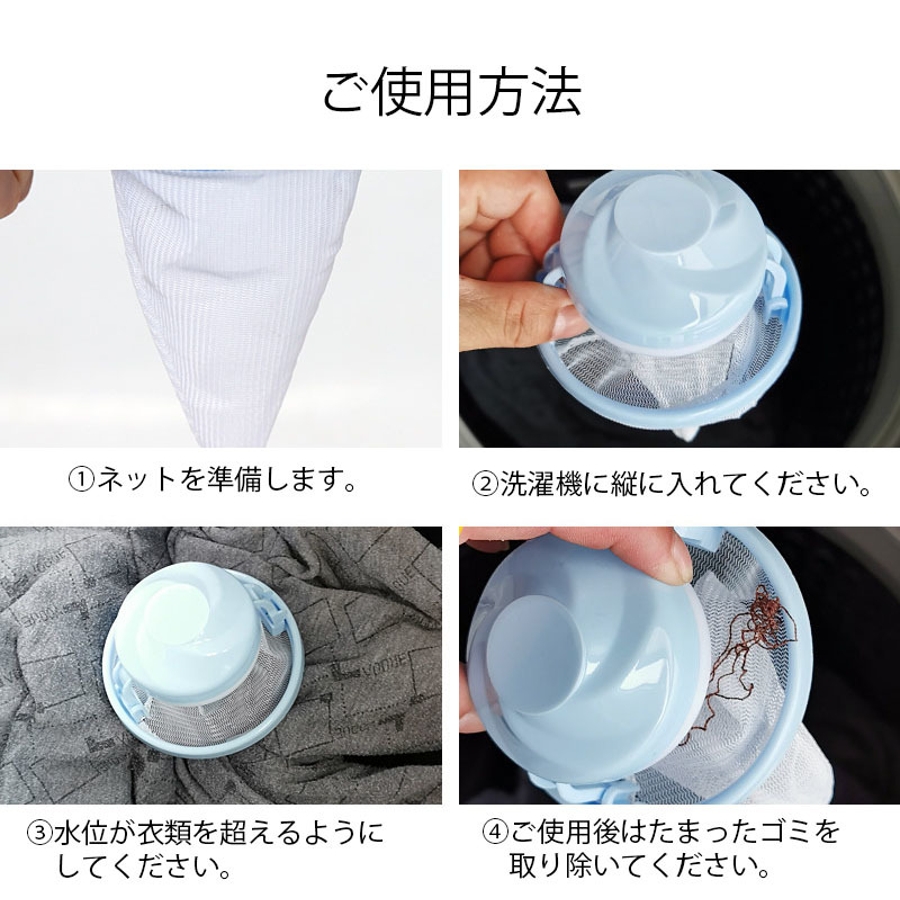 ご使用方法

①ネットを準備します。

②洗濯機に縦に入れてください。

③水位が衣類を超えるようにしてください。

④ご使用後はたまったゴミを取り除いてください。