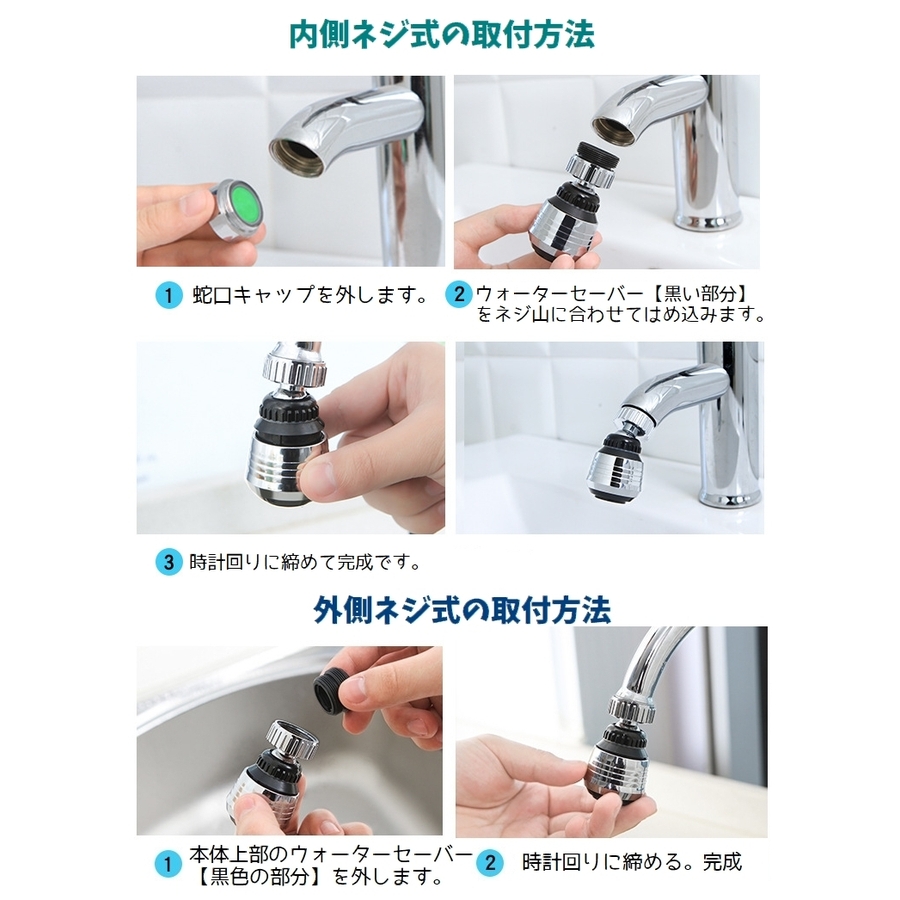 内側ネジ式の取付方法

1 蛇口キャップを外します。

2 ウォーターセーバー【黒い部分】をネジ山に合わせてはめ込みます。

3 時計回りに締めて完成です。

外側ネジ式の取付方法

1 本体上部のウォーターセーバー【黒色の部分】を外します。

2 時計回りに締める。完成