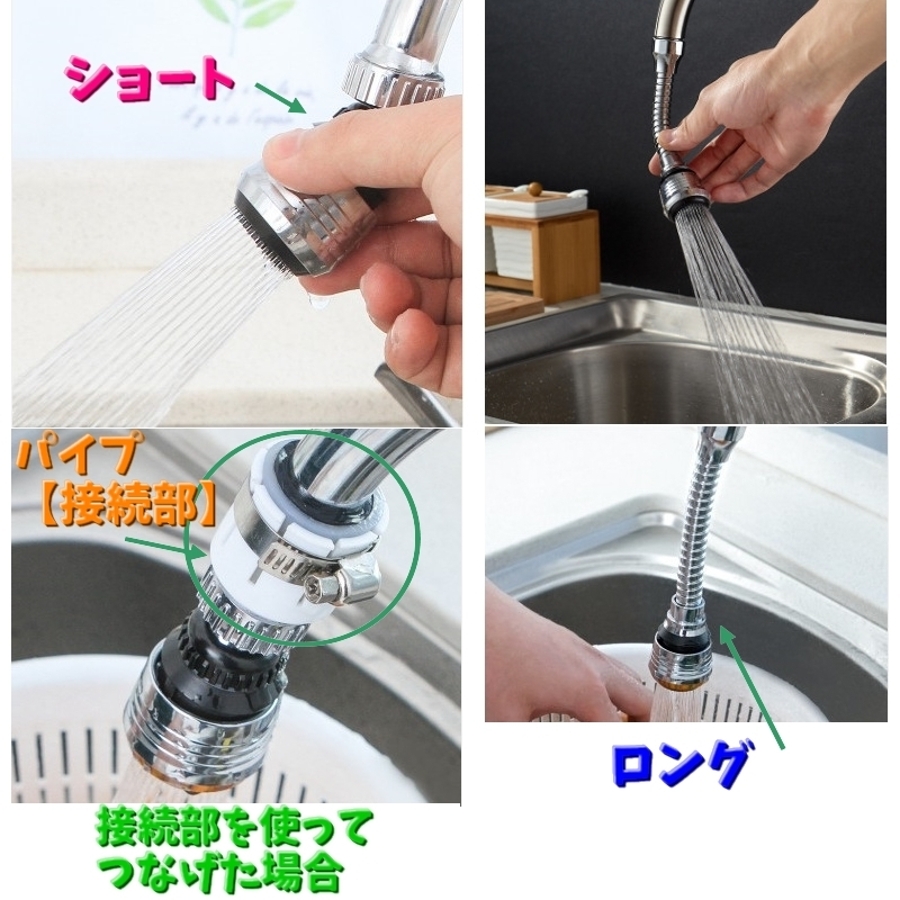 ショート

パイプ
【接続部】

ロング

接続部を使って
つなげた場合