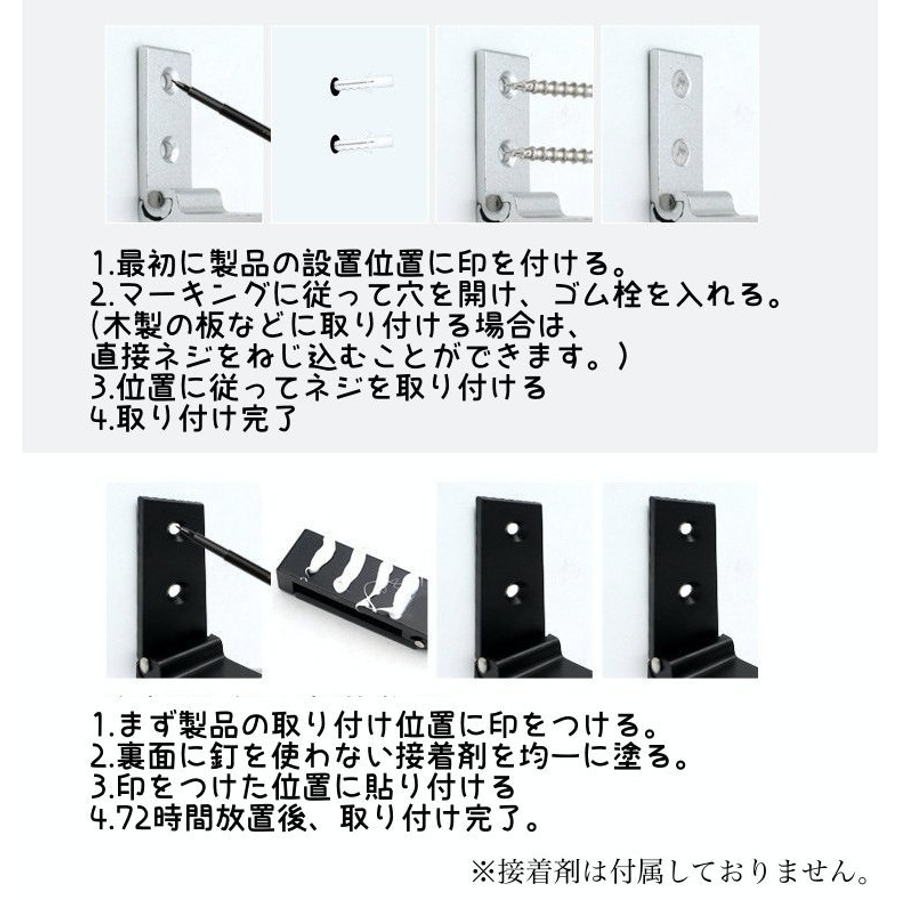 1.最初に製品の設置位置に印を付ける。
2.マーキングに従って穴を開け、ゴム栓を入れる。
(木製の板などに取り付ける場合は、
直接ネジをねじ込むことができます。)
3.位置に従ってネジを取り付ける
4.取り付け完了

1.まず製品の取り付け位置に印をつける。
2.裏面に釘を使わない接着剤を均一に塗る。
3.印をつけた位置に貼り付ける
4.72時間放置後、取り付け完了。

※接着剤は付属しておりません。