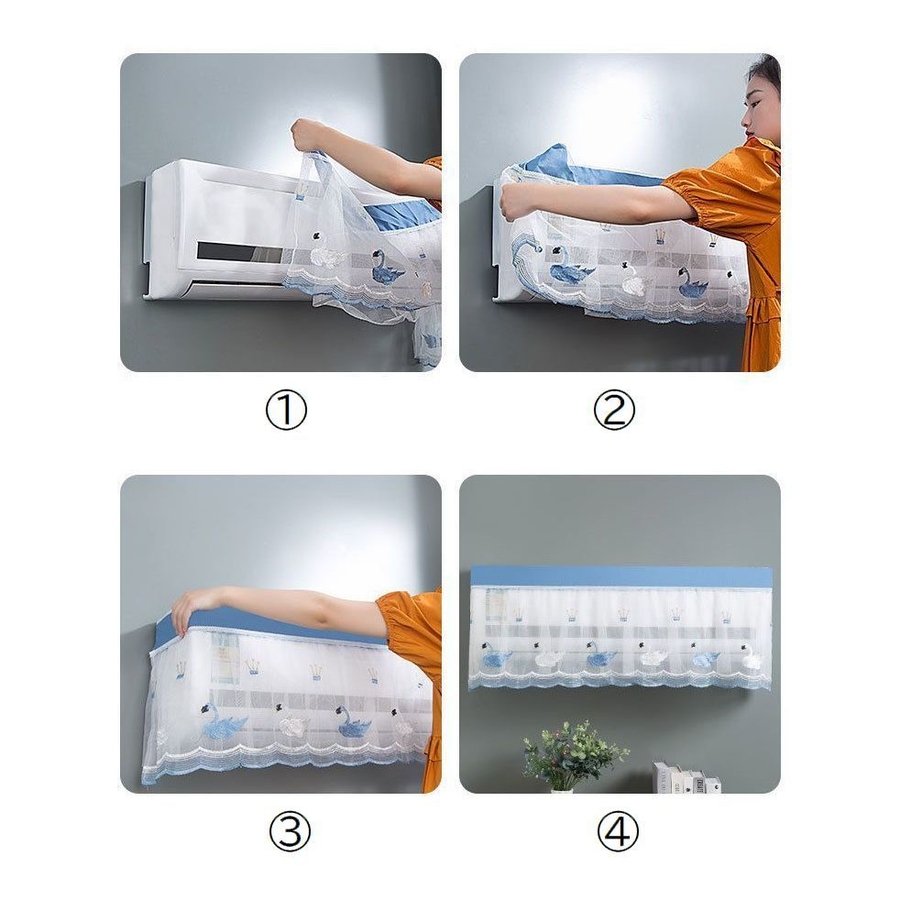 ①

②

③

④