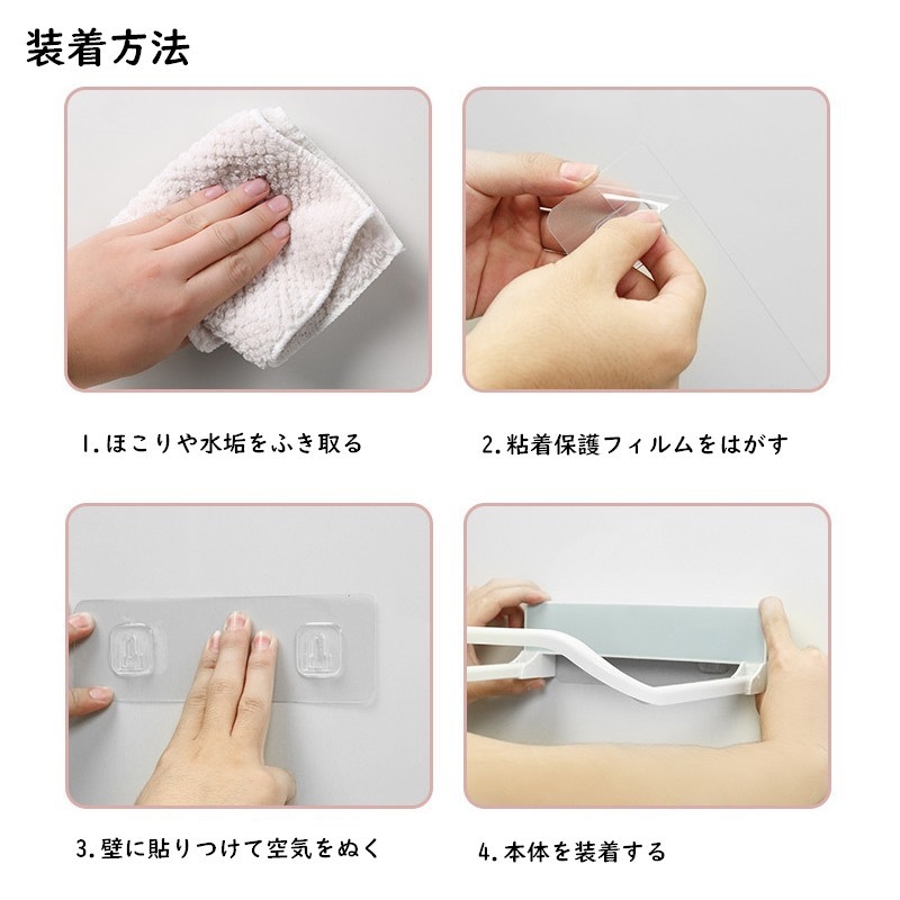 装着方法

1.ほこりや水垢をふき取る

2.粘着保護フィルムをはがす

3.壁に貼りつけて空気をぬく

4.本体を装着する