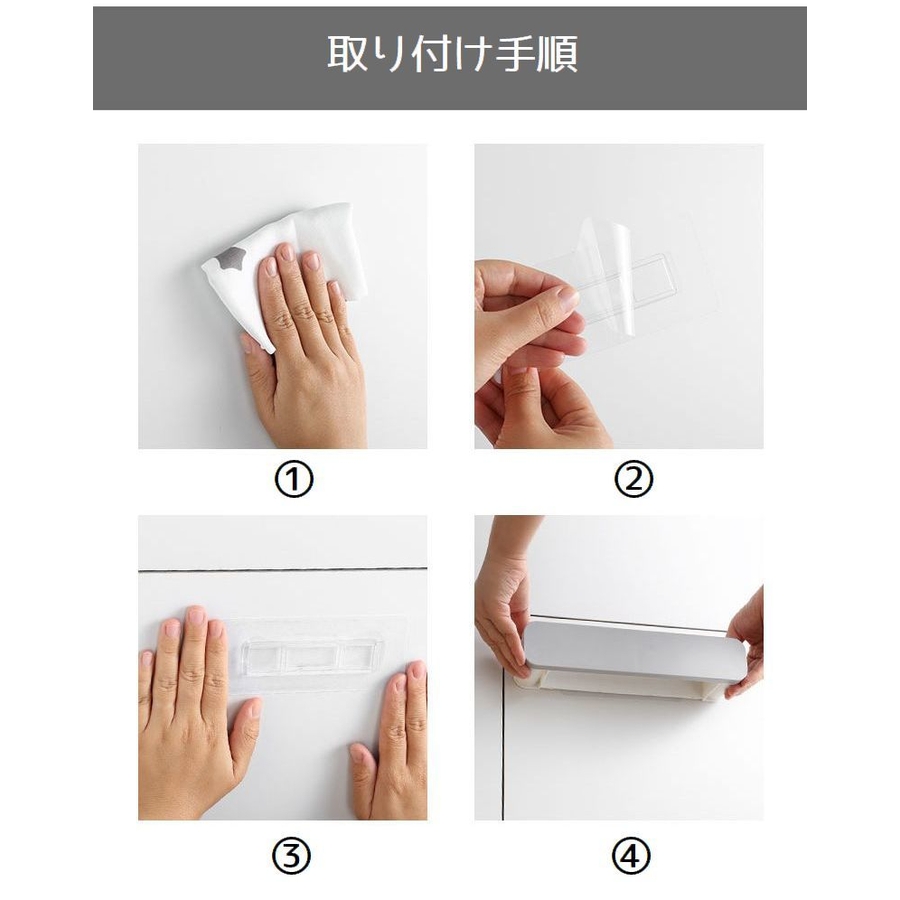 取り付け手順

①

②

③

④