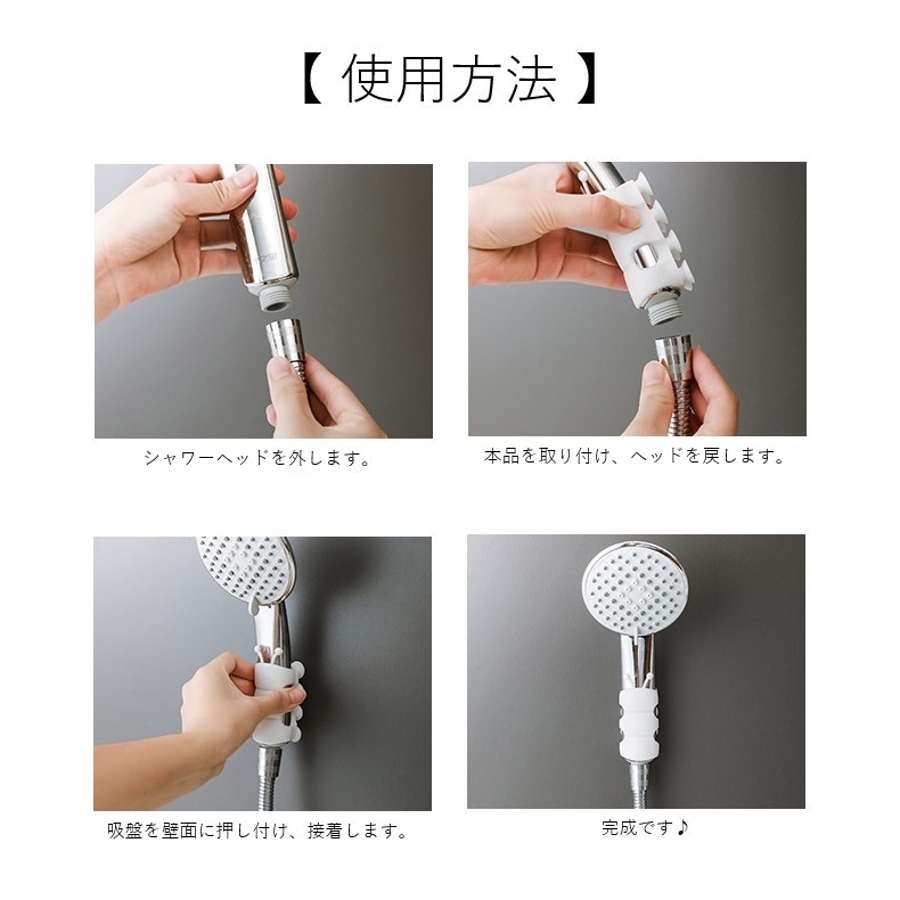 【 使用方法 】

シャワーヘッドを外します。

本品を取り付け、ヘッドを戻します。

吸盤を壁面に押し付け、接着します。

完成です♪