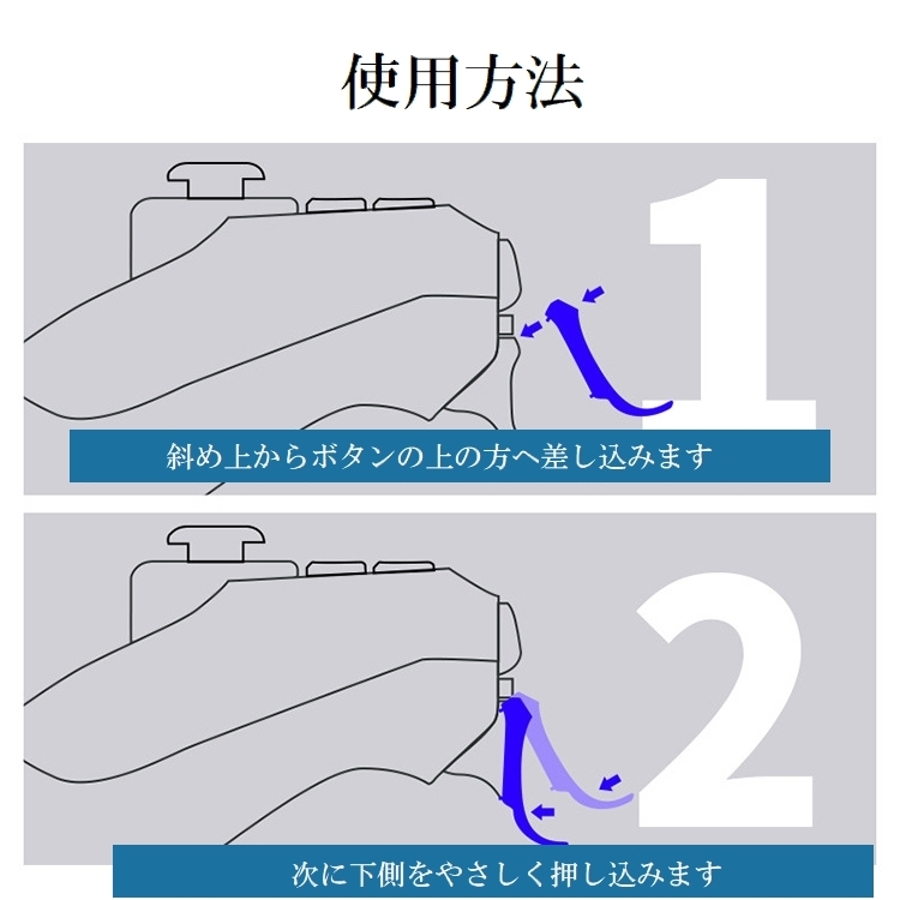 使用方法

1

斜め上からボタンの上の方へ差し込みます

2

次に下側をやさしく押し込みます