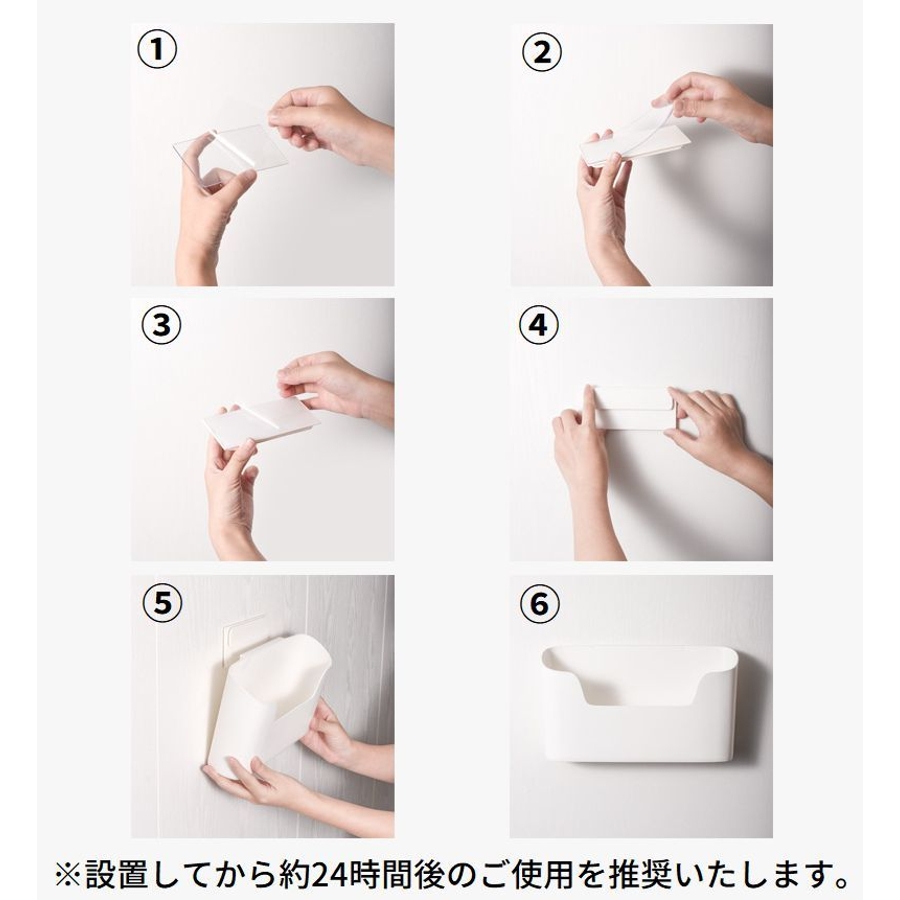 ①

②

③

④

⑤

⑥

※設置してから約24時間後のご使用を推奨いたします。