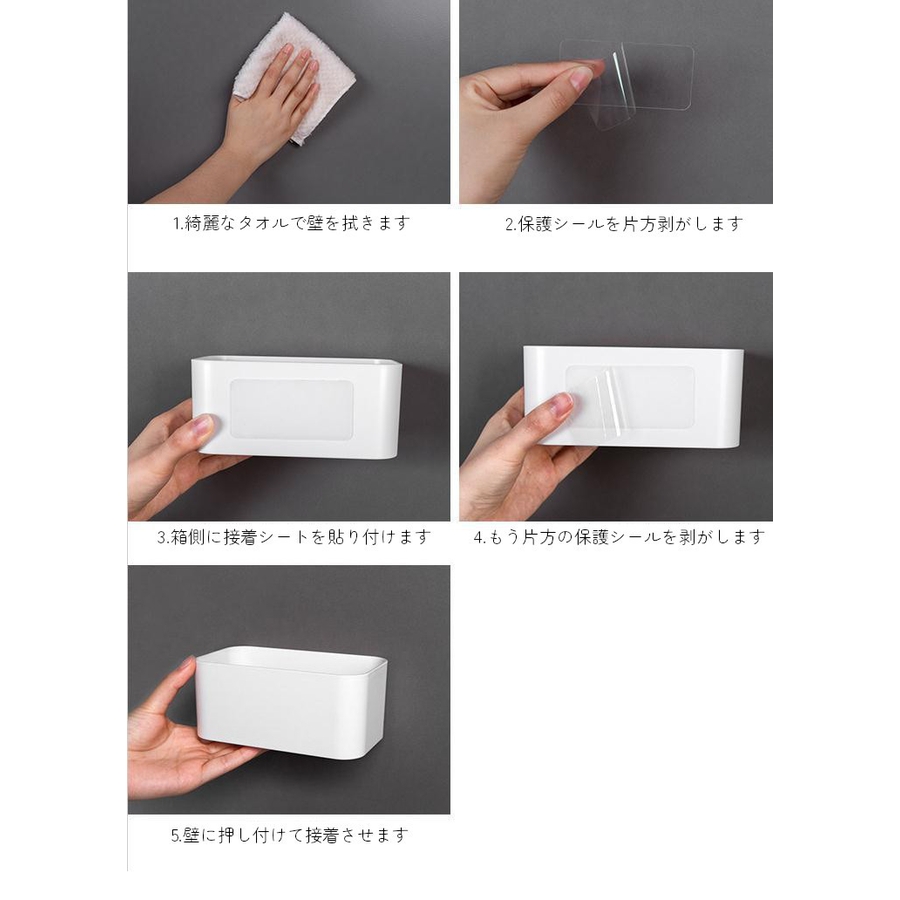 1.綺麗なタオルで壁を拭きます

2.保護シールを片方剥がします

3.箱側に接着シートを貼り付けます

4.もう片方の保護シールを剥がします

5.壁に押し付けて接着させます