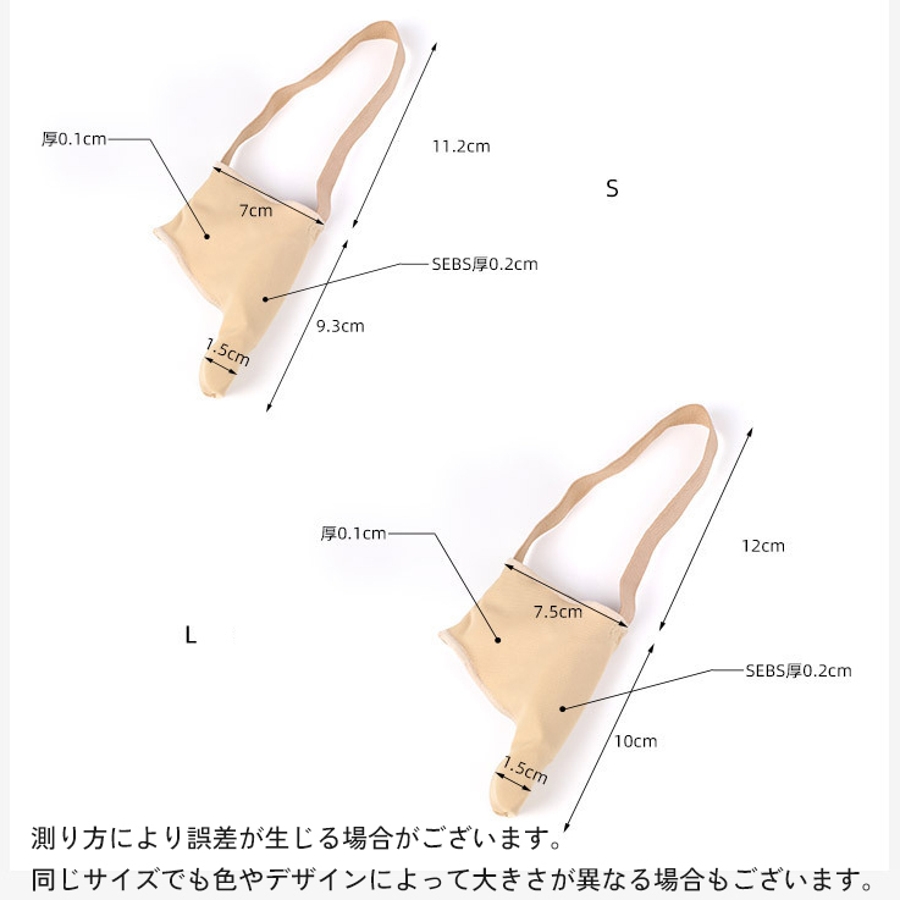 厚0.1cm

11.2cm

S

7cm

SEBS厚0.2cm

9.3cm

1.5cm

厚0.1cm

12cm

7.5cm

L

SEBS厚0.2cm

10cm

1.5cm

測り方により誤差が生じる場合がございます。
同じサイズでも色やデザインによって大きさが異なる場合もございます。