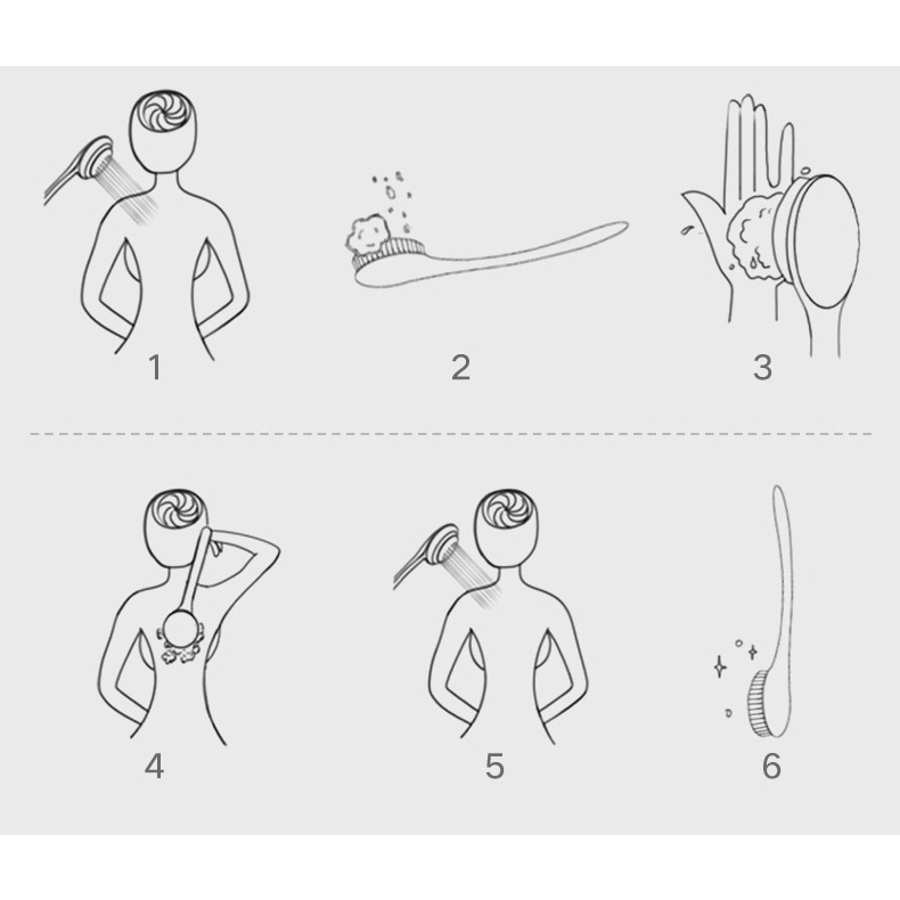 1

2

3

4

5

6