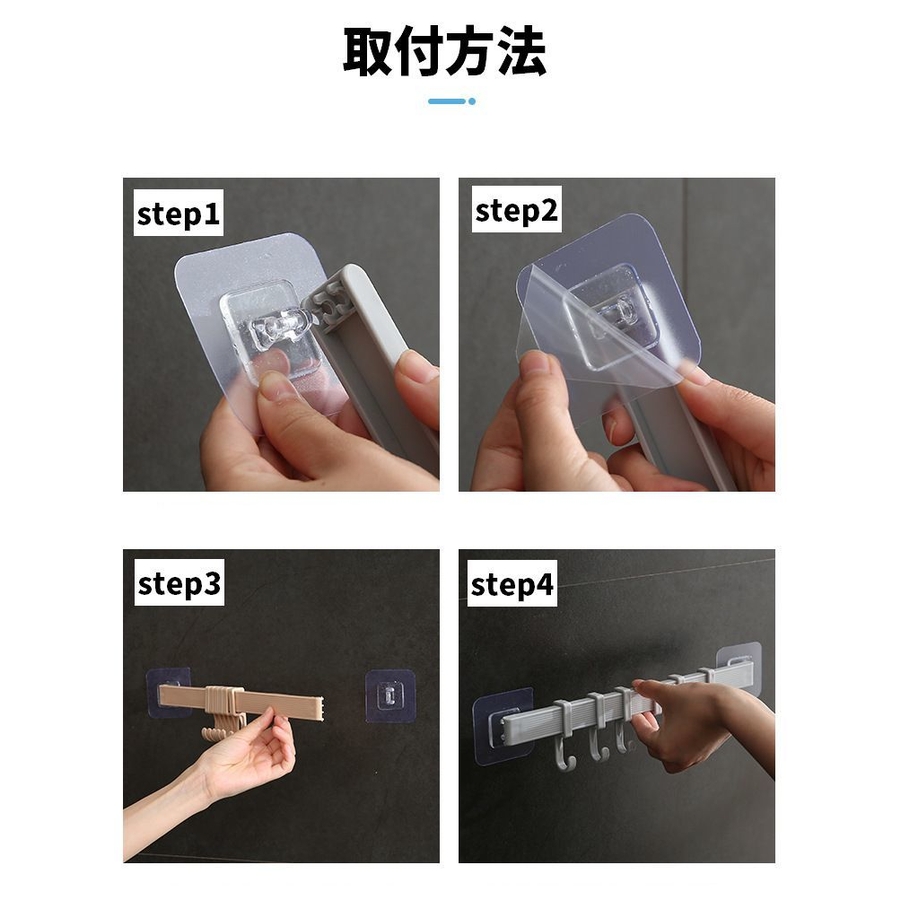 取付方法

step1

step2

step3

step4