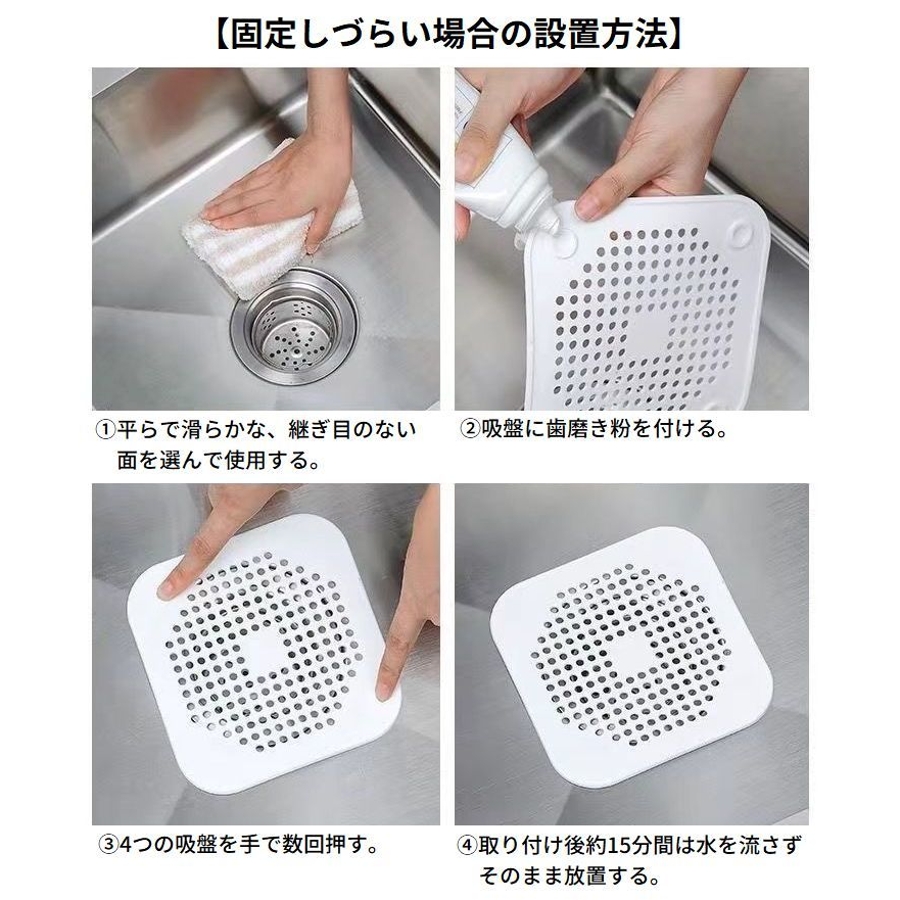 【固定しづらい場合の設置方法】

①平らで滑らかな、継ぎ目のない面を選んで使用する。

②吸盤に歯磨き粉を付ける。

③4つの吸盤を手で数回押す。

④取り付け後約15分間は水を流さずそのまま放置する。