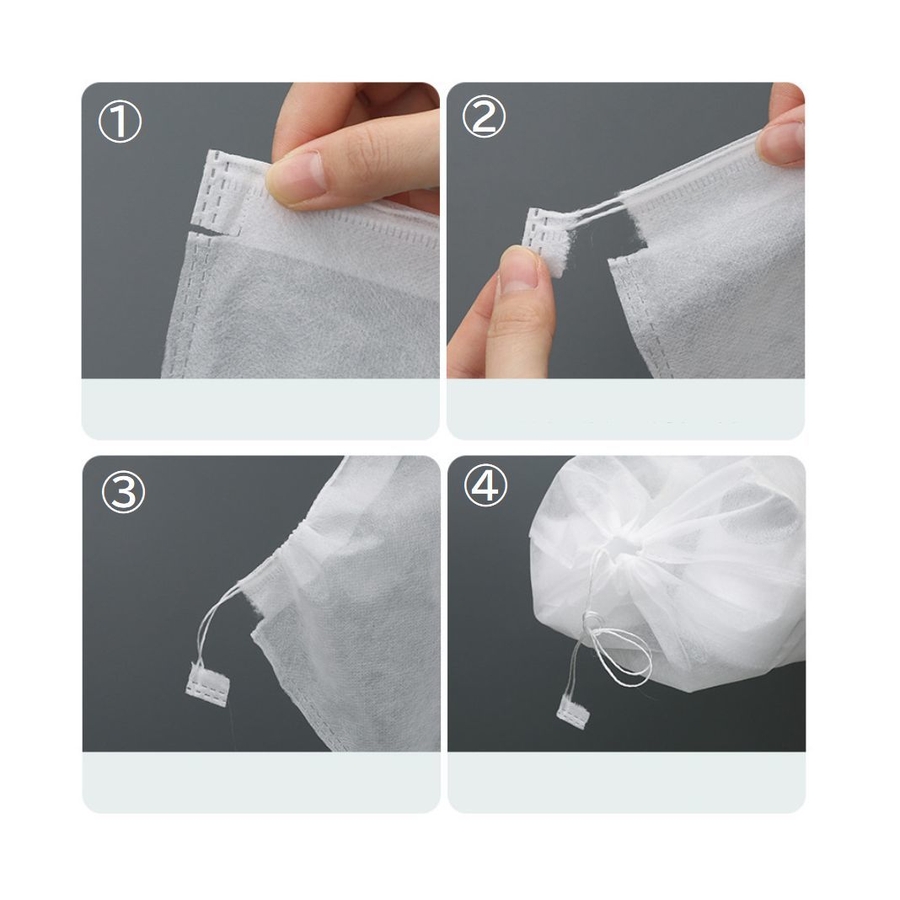 ①

②

③

④