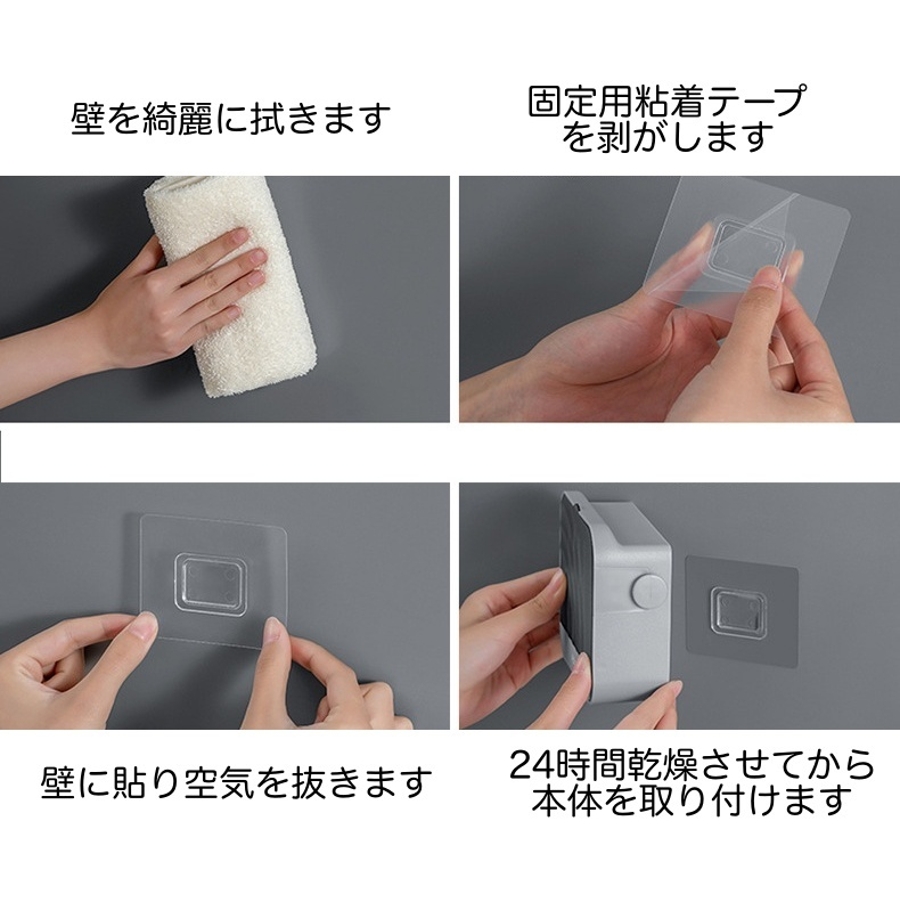 壁を綺麗に拭きます

固定用粘着テープを剥がします

壁に貼り空気を抜きます

24時間乾燥させてから本体を取り付けます