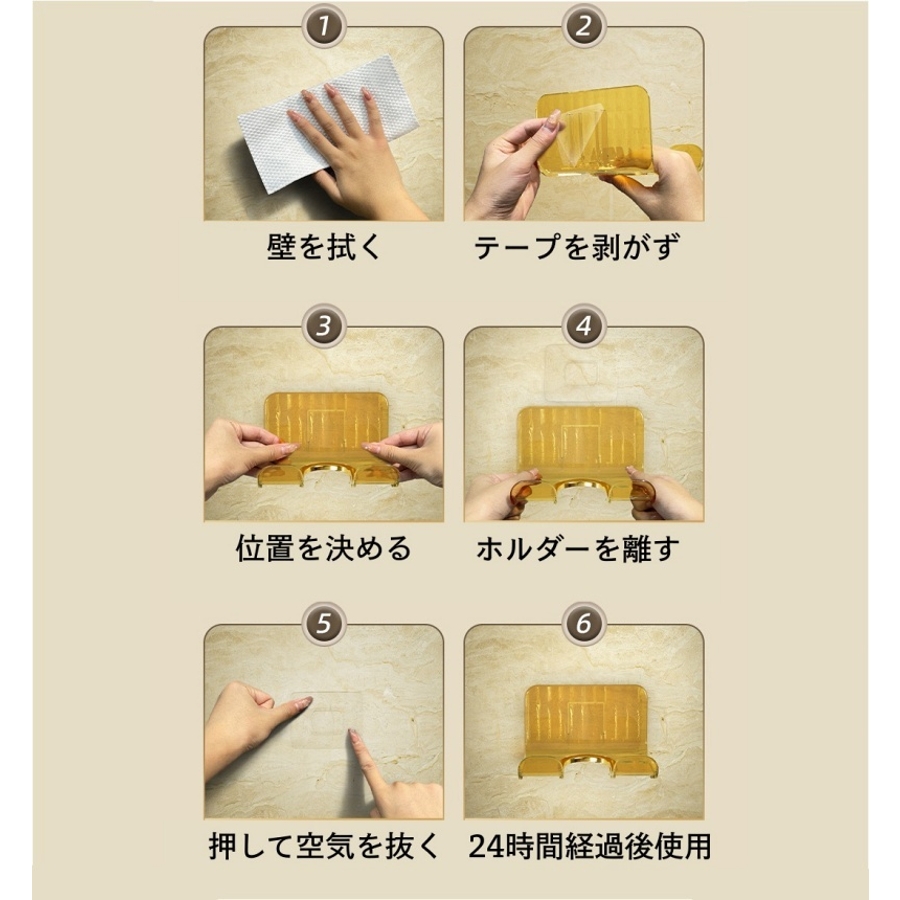 1
壁を拭く

2
テープを剥がず

3
位置を決める

4
ホルダーを離す

5
押して空気を抜く

6
24時間経過後使用