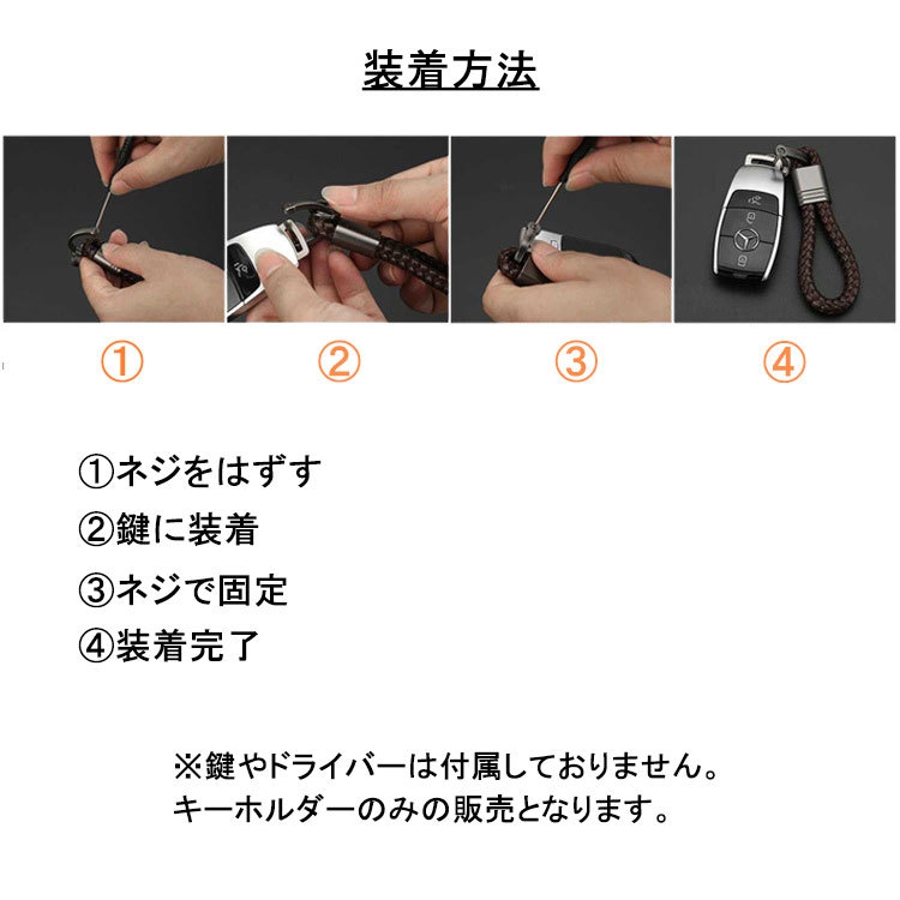 装着方法

①

②

③

④

①ネジをはずす
②鍵に装着
③ネジで固定
④装着完了

※鍵やドライバーは付属しておりません。
キーホルダーのみの販売となります。