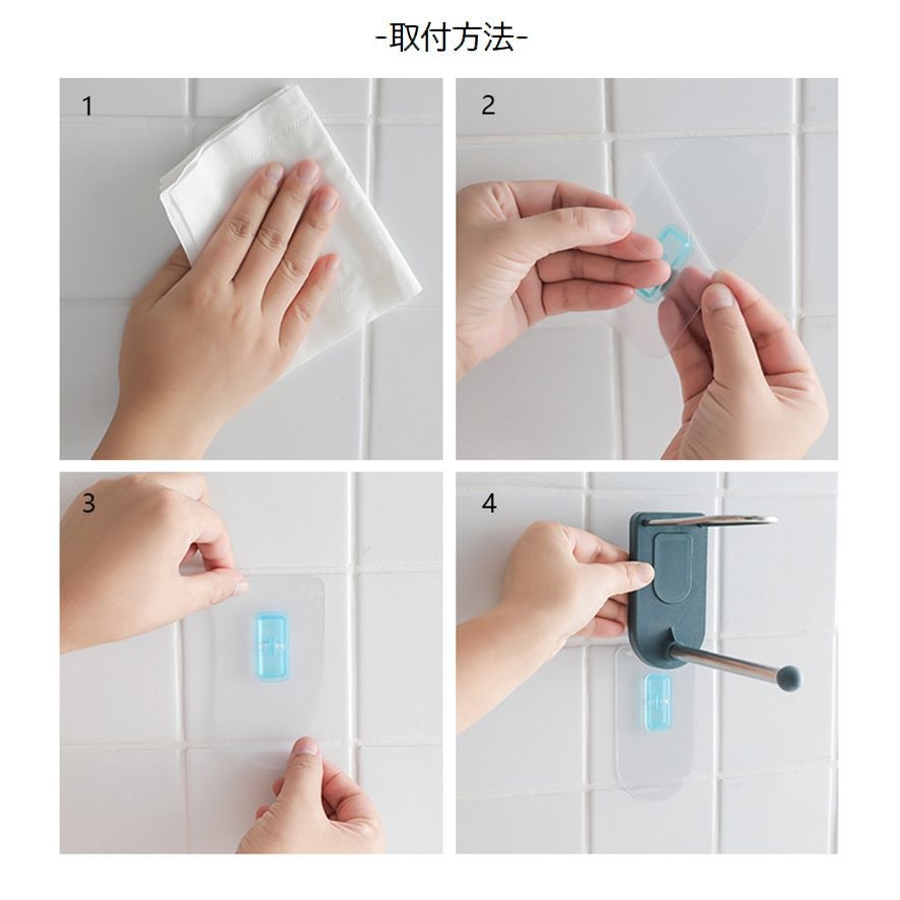 -取付方法-

1

2

3

4