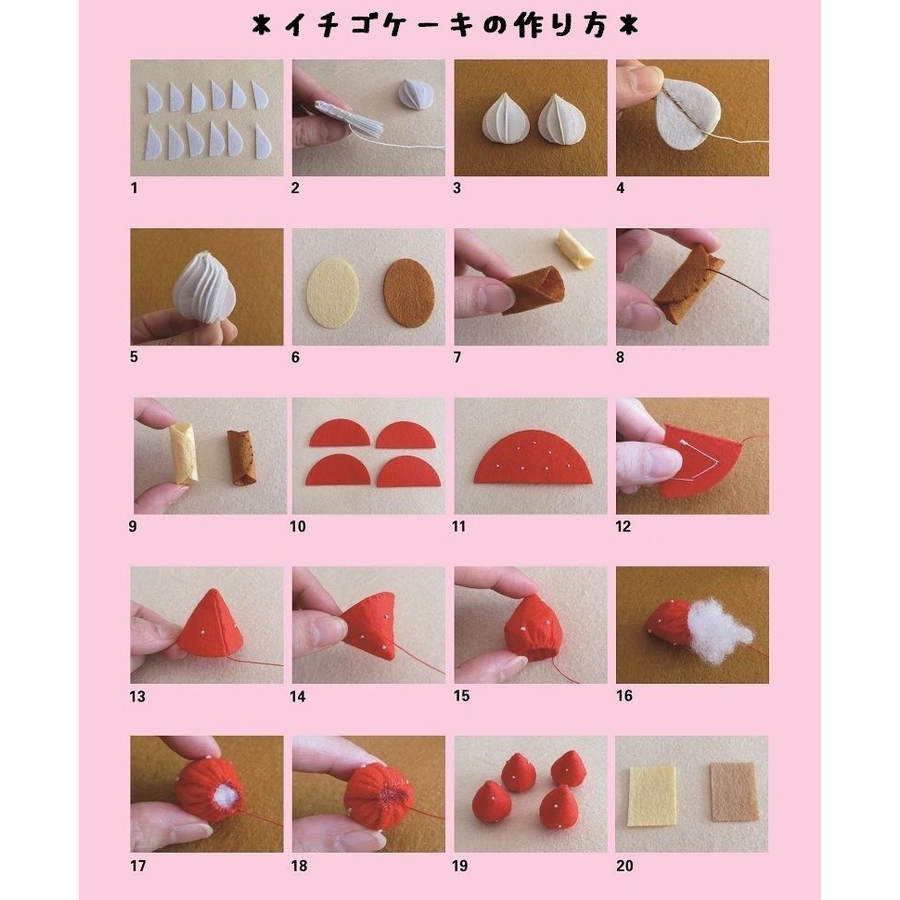 *イチゴケーキの作り方*

1

2

3

4

5

6

7

8

9

10

11

12

13

14

15

16

17

18

19

20